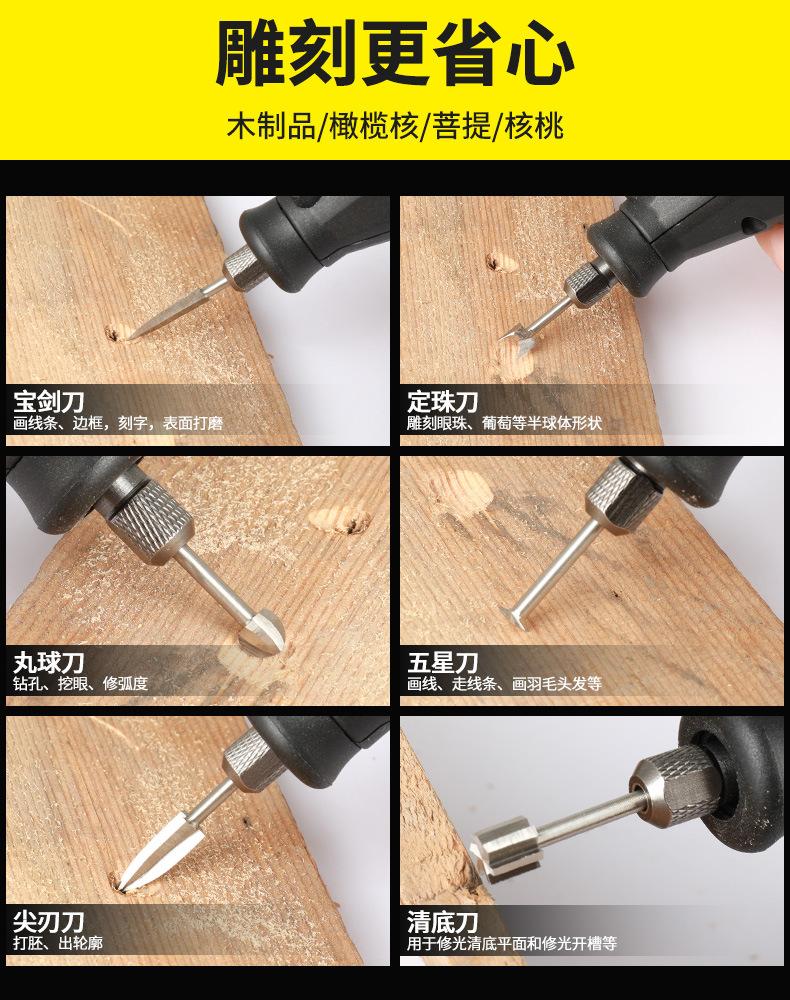 雕刻更省心

木制品/橄榄核/菩提/核桃

宝剑刀
画线条、边框，刻字，表面打磨

定珠刀
雕刻眼珠、葡萄等半球体形状

丸球刀
钻孔、挖眼、修弧度

五星刀
画线、走线条、画羽毛头发等

尖刃刀
打胚、出轮廓

清底刀
用于修光清底平面和修光开槽等