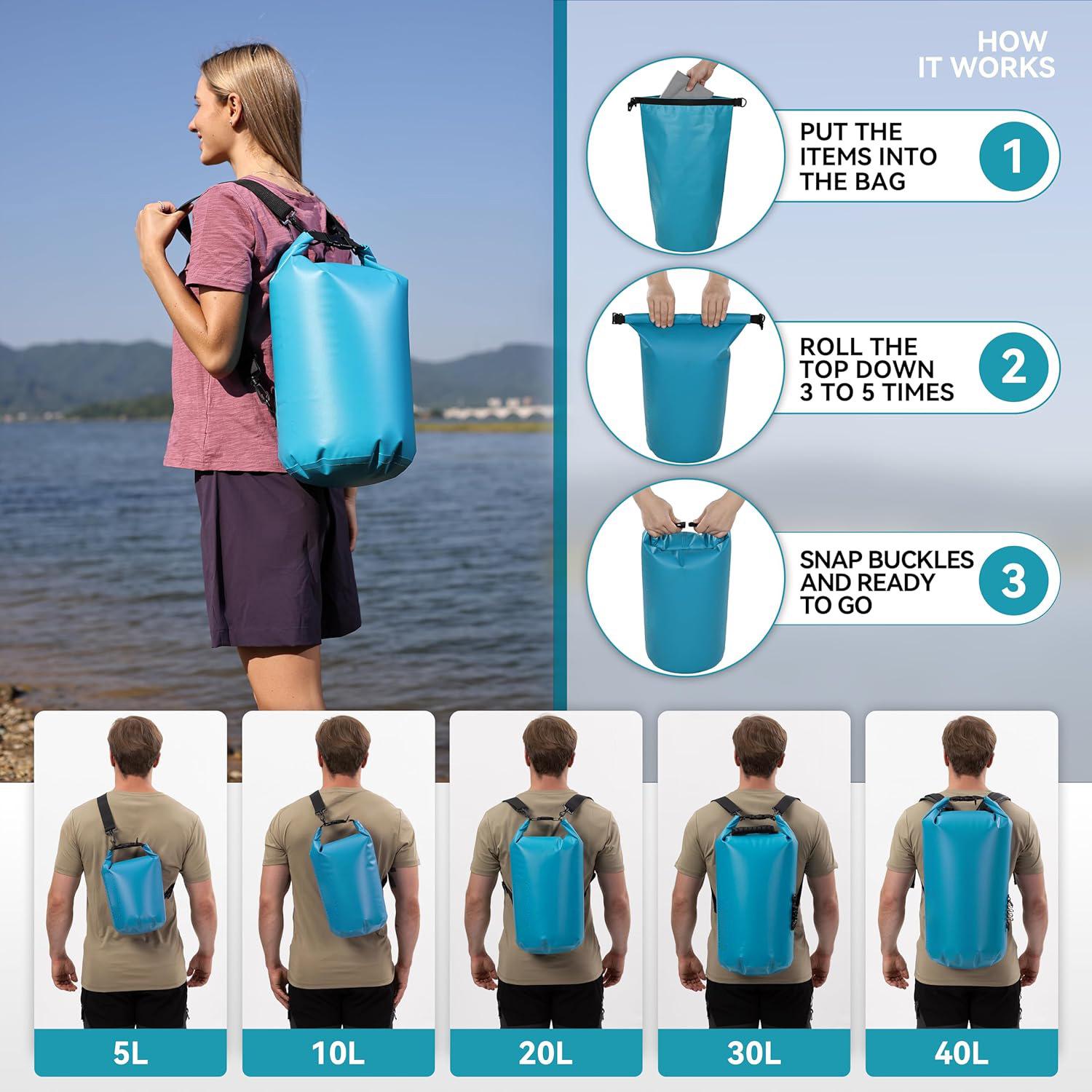 HOW IT WORKS

PUT THE ITEMS INTO THE BAG

1

ROLL THE TOP DOWN 3 TO 5 TIMES

2

SNAP BUCKLES AND READY TO GO

3

5L

10L

20L

30L

40L