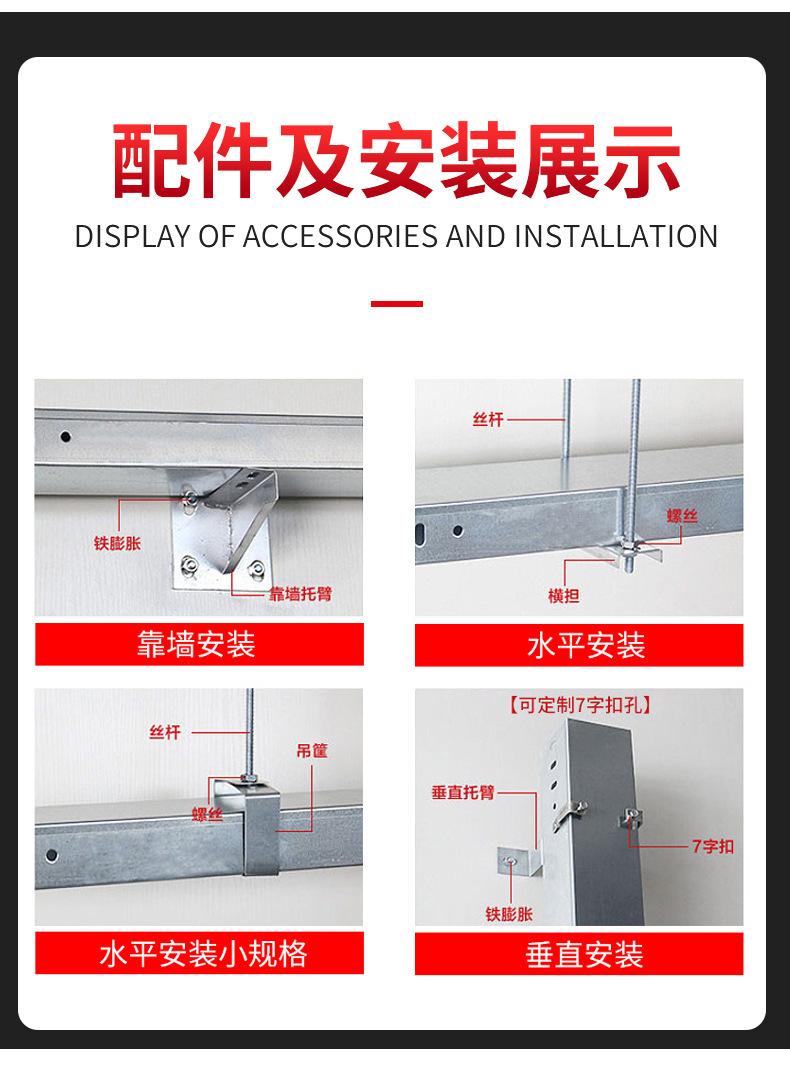 配件及安装展示

DISPLAY OF ACCESSORIES AND INSTALLATION

铁膨胀
靠墙托臂
靠墙安装

丝杆
螺丝
横担
水平安装

丝杆
吊筐
螺丝
水平安装小规格

【可定制7字扣孔】
垂直托臂
7字扣
铁膨胀
垂直安装