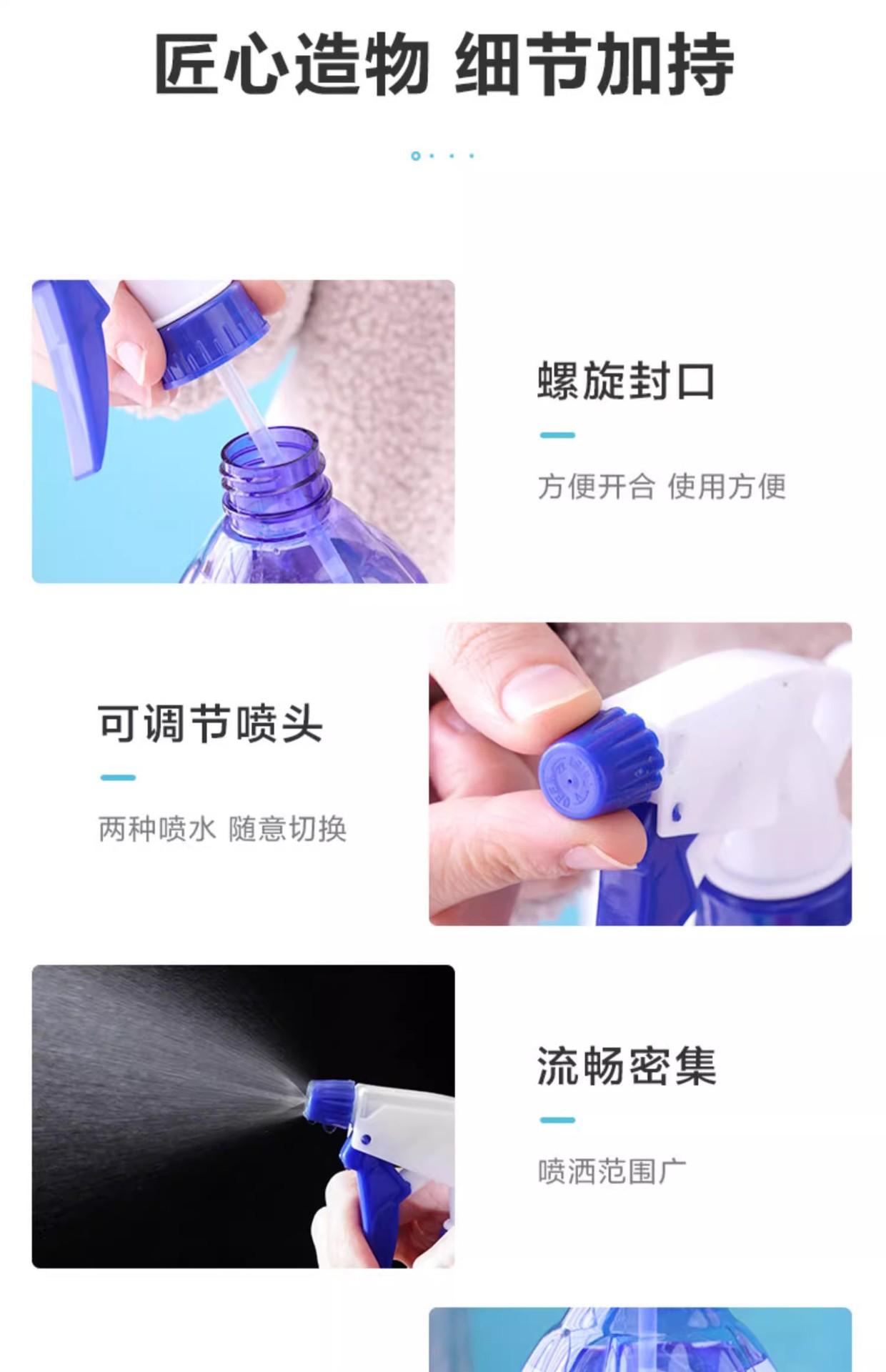 匠心造物 细节加持

螺旋封口

方便开合 使用方便

可调节喷头

两种喷水 随意切换

流畅密集

喷洒范围广