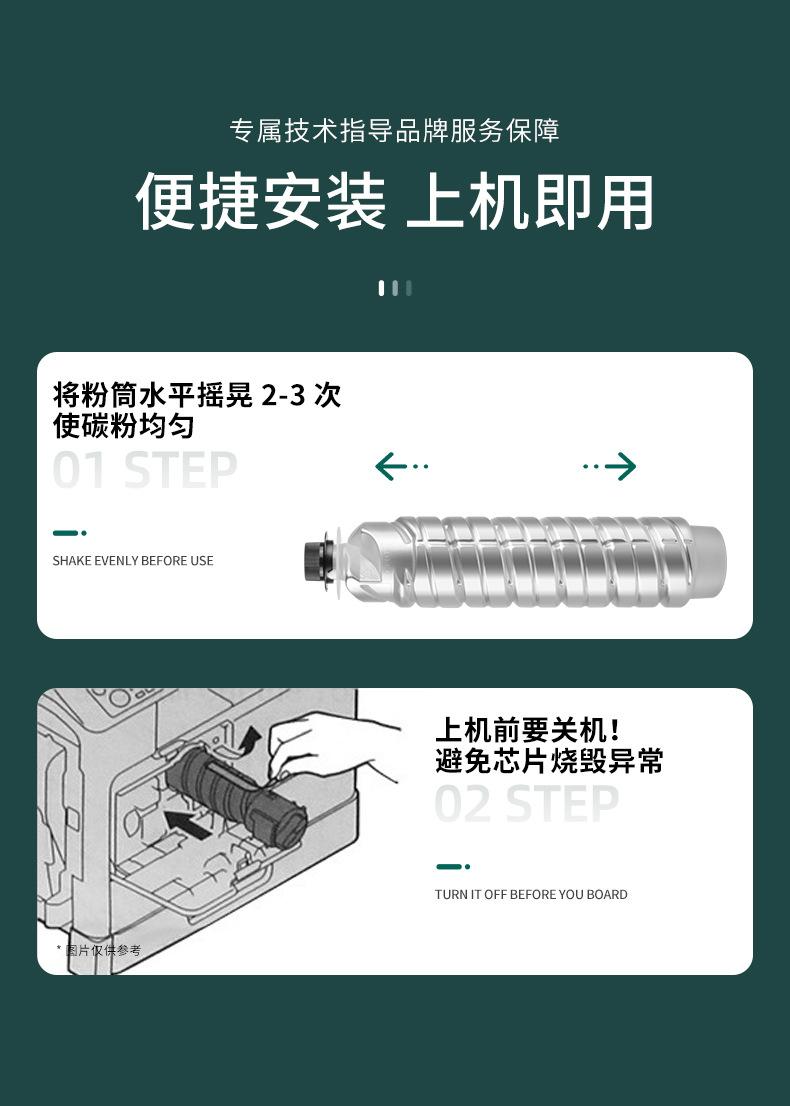 专属技术指导品牌服务保障

便捷安装 上机即用

将粉筒水平摇晃 2-3 次
使碳粉均匀

01 STEP

SHAKE EVENLY BEFORE USE

上机前要关机！
避免芯片烧毁异常

02 STEP

TURN IT OFF BEFORE YOU BOARD

* 图片仅供参考