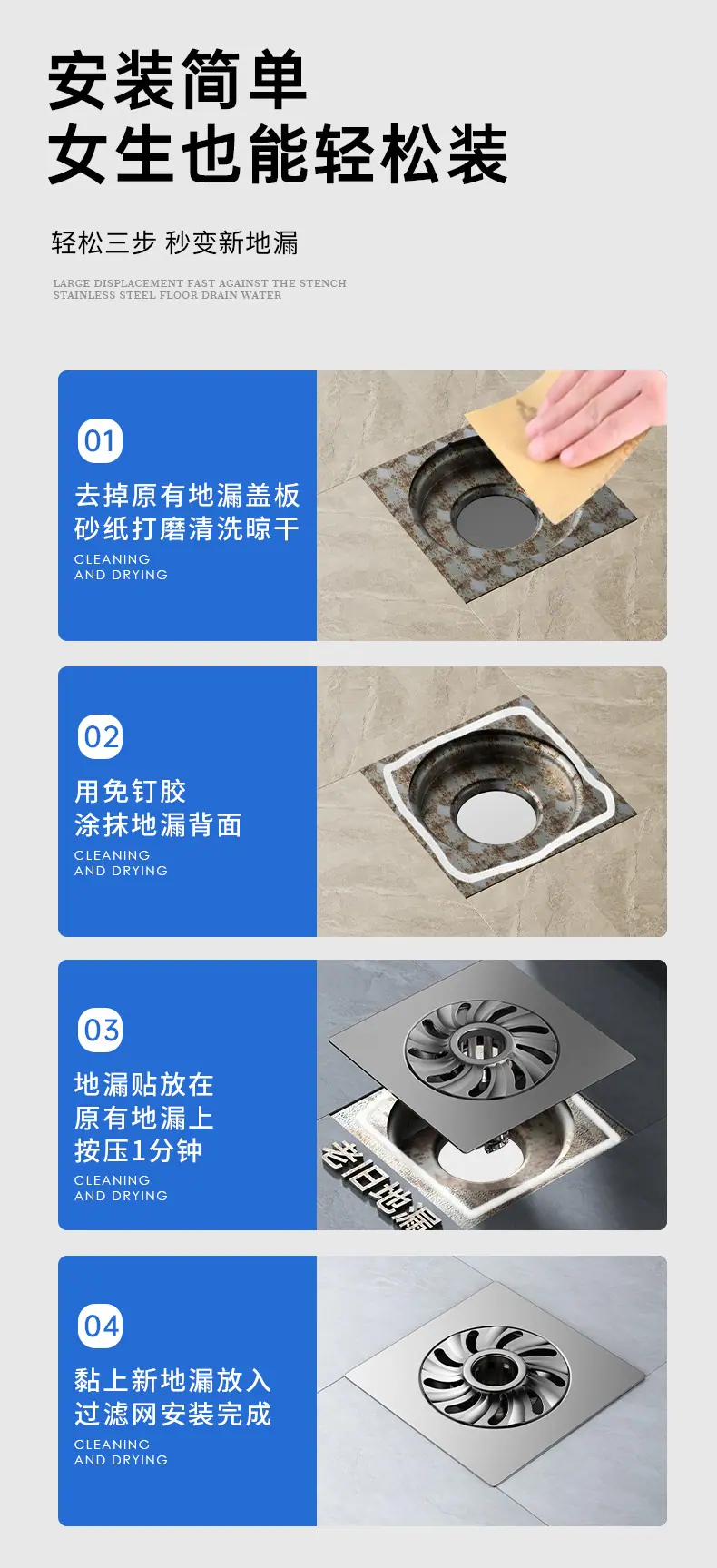 安装简单
女生也能轻松装

轻松三步 秒变新地漏

LARGE DISPLACEMENT FAST AGAINST THE STENCH
STAINLESS STEEL FLOOR DRAIN WATER

01
去掉原有地漏盖板
砂纸打磨清洗晾干
CLEANING
AND DRYING

02
用免钉胶
涂抹地漏背面
CLEANING
AND DRYING

03
地漏贴放在
原有地漏上
按压1分钟
CLEANING
AND DRYING

老旧地漏

04
黏上新地漏放入
过滤网安装完成
CLEANING
AND DRYING