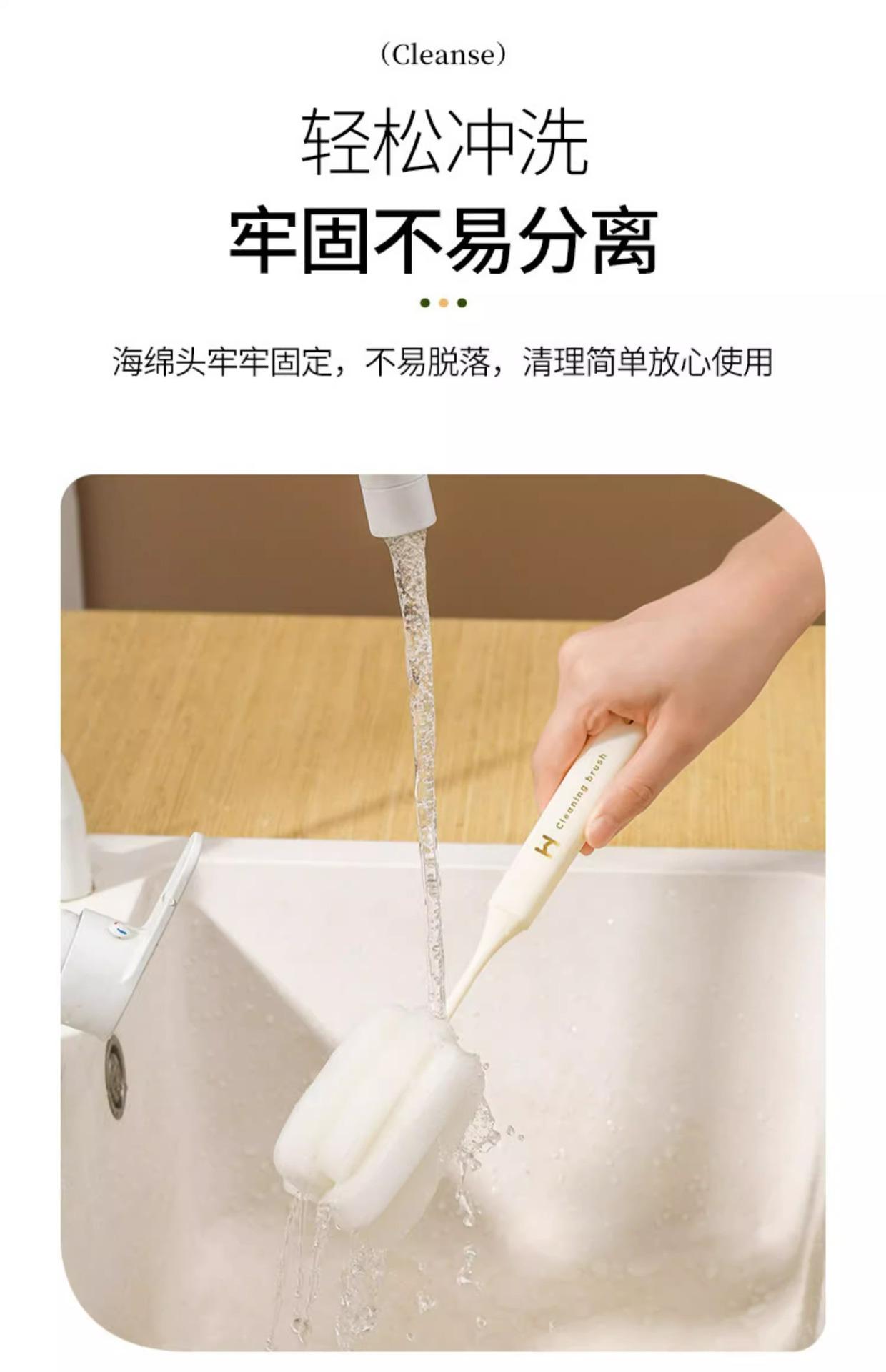 （Cleanse）

轻松冲洗

牢固不易分离

海绵头牢牢固定，不易脱落，清理简单放心使用

H Cleaning brush