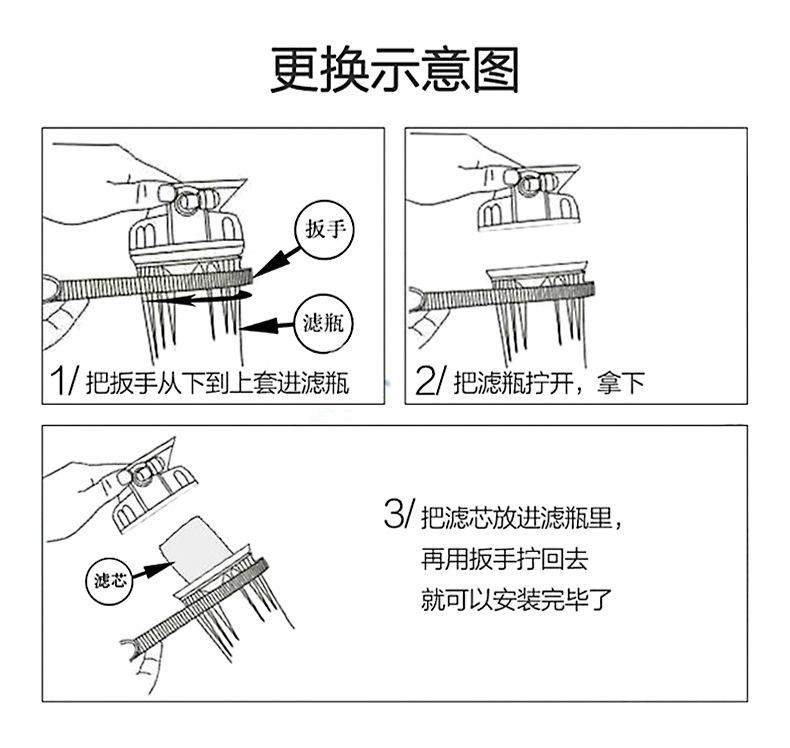 更换示意图

扳手

滤瓶

1/ 把扳手从下到上套进滤瓶

2/ 把滤瓶拧开，拿下

滤芯

3/ 把滤芯放进滤瓶里，
再用扳手拧回去
就可以安装完毕了