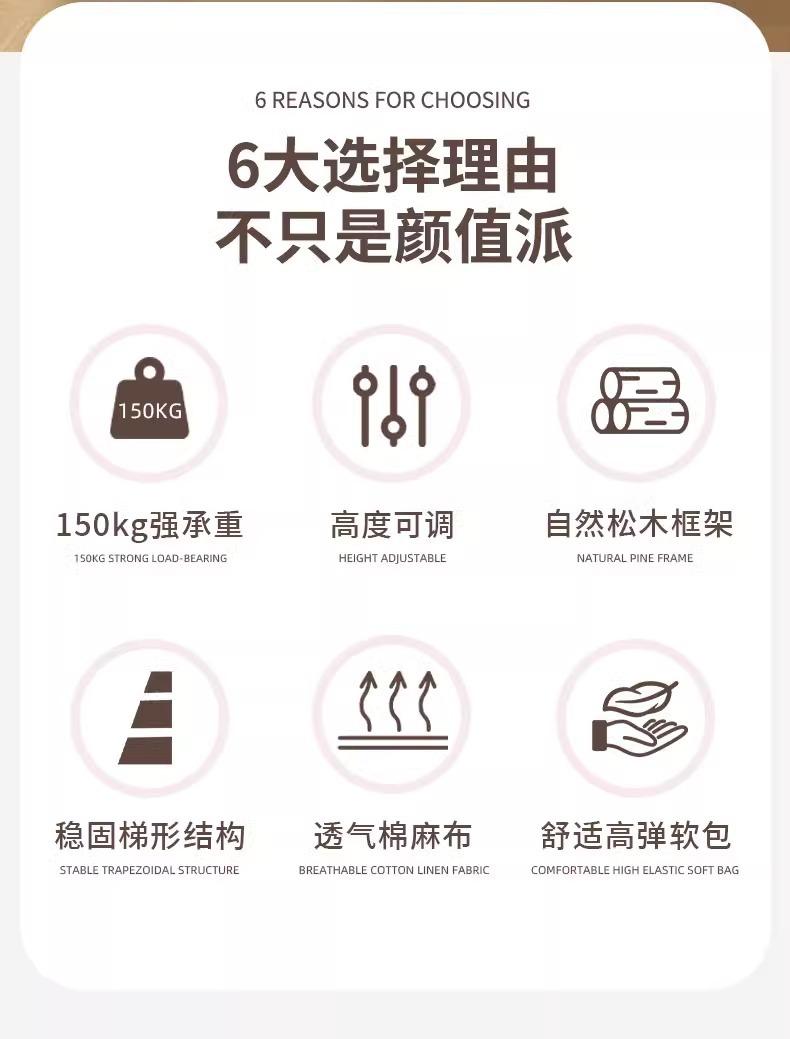 6 REASONS FOR CHOOSING

6大选择理由
不只是颜值派

150KG

150kg强承重
150KG STRONG LOAD-BEARING

高度可调
HEIGHT ADJUSTABLE

自然松木框架
NATURAL PINE FRAME

稳固梯形结构
STABLE TRAPEZOIDAL STRUCTURE

透气棉麻布
BREATHABLE COTTON LINEN FABRIC

舒适高弹软包
COMFORTABLE HIGH ELASTIC SOFT BAG