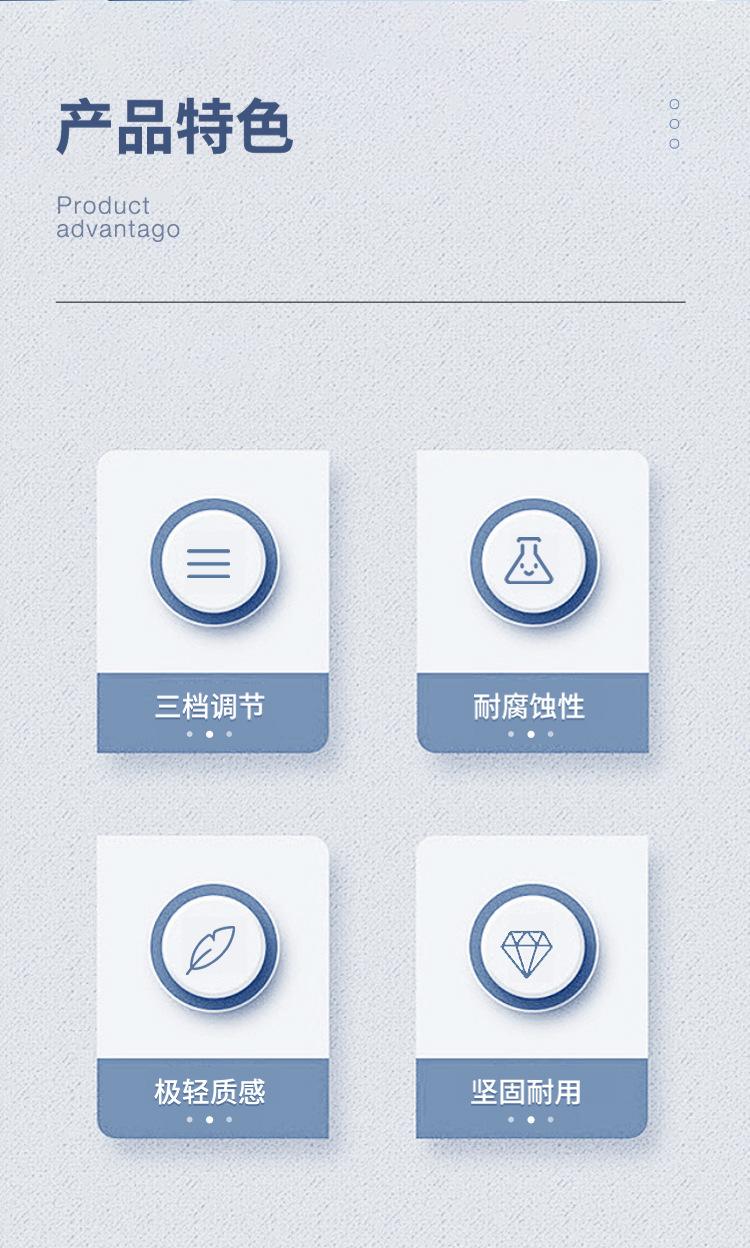 产品特色

Product
advantago

三档调节

耐腐蚀性

极轻质感

坚固耐用