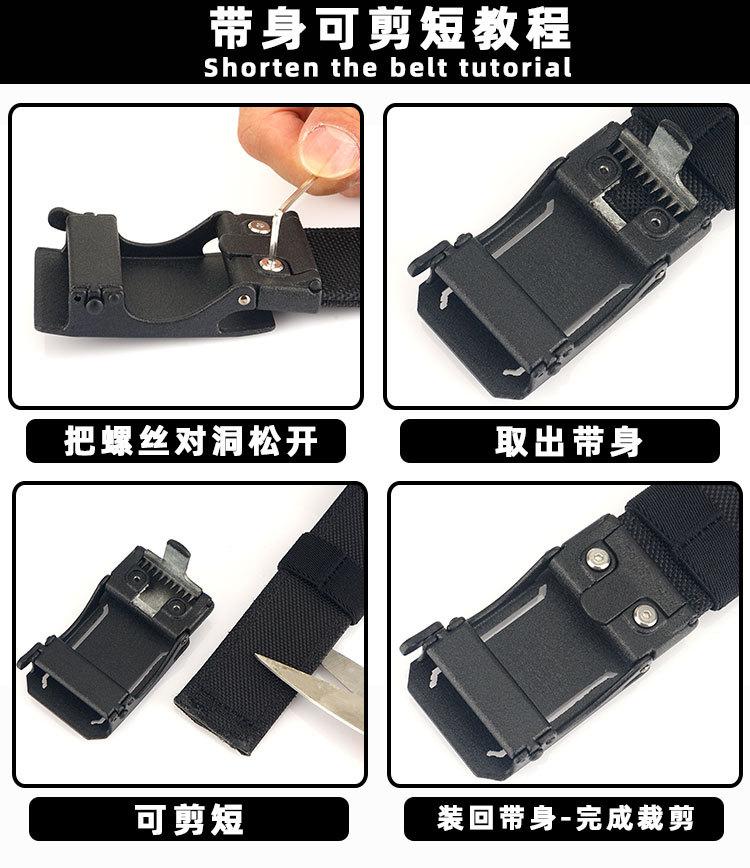 带身可剪短教程
Shorten the belt tutorial

把螺丝对洞松开

取出带身

可剪短

装回带身-完成裁剪