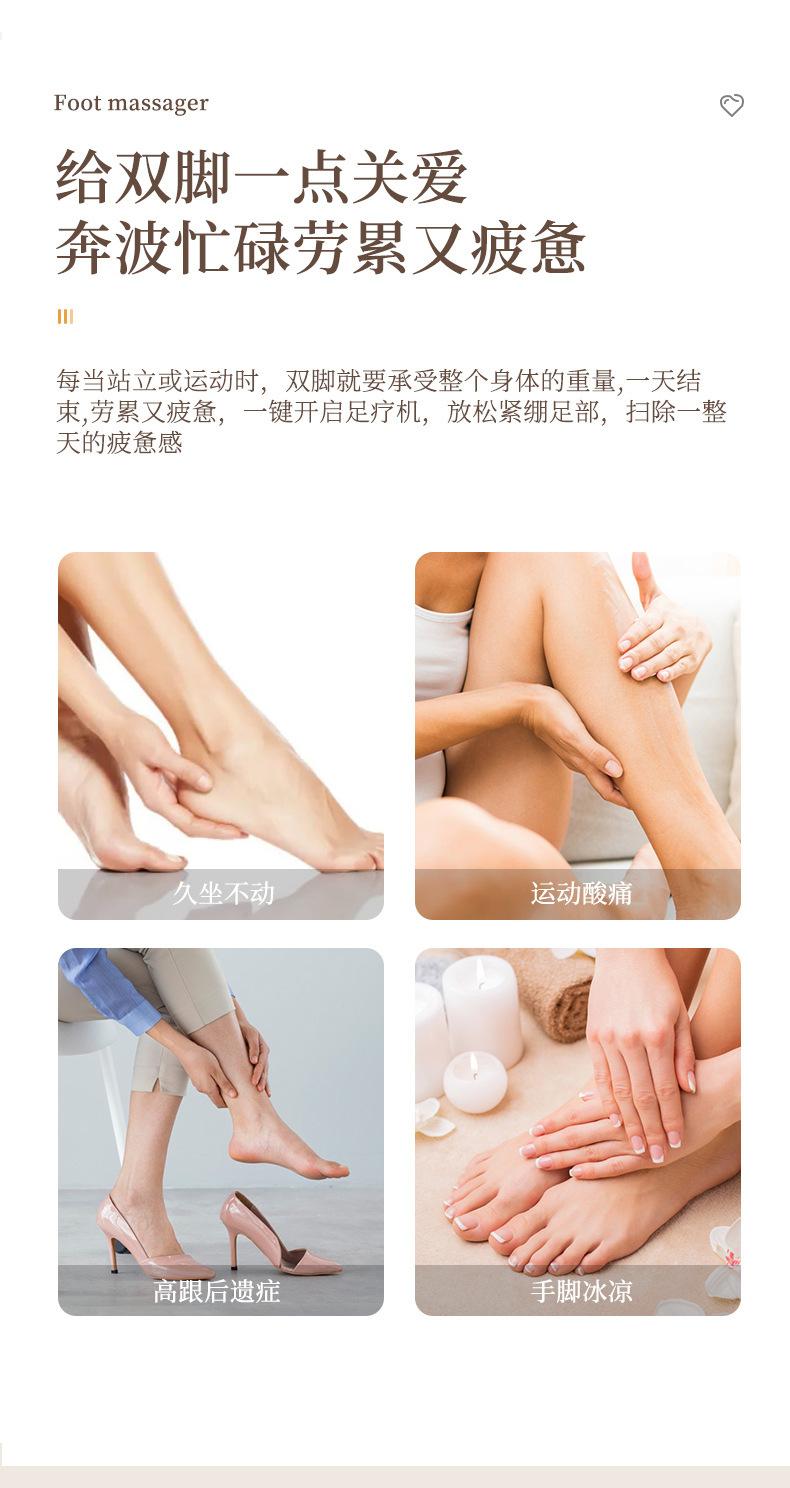 Foot massager

给双脚一点关爱
奔波忙碌劳累又疲惫

每当站立或运动时，双脚就要承受整个身体的重量,一天结束,劳累又疲惫，一键开启足疗机，放松紧绷足部，扫除一整天的疲惫感

久坐不动

运动酸痛

高跟后遗症

手脚冰凉