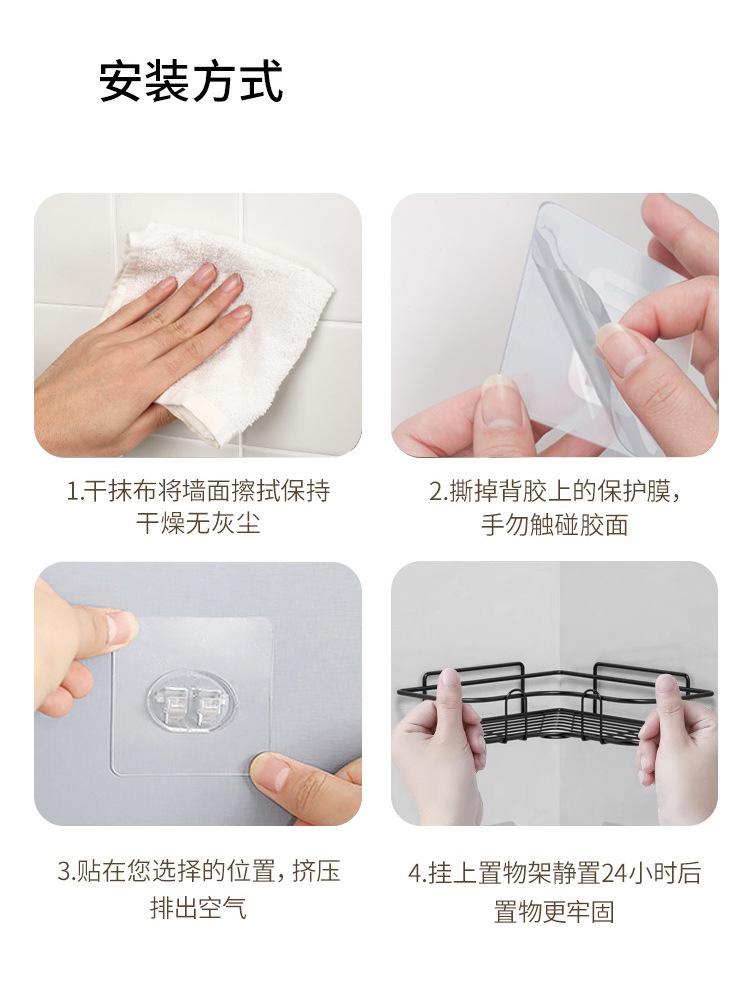 安装方式

1.干抹布将墙面擦拭保持干燥无灰尘

2.撕掉背胶上的保护膜，手勿触碰胶面

3.贴在您选择的位置，挤压排出空气

4.挂上置物架静置24小时后置物更牢固