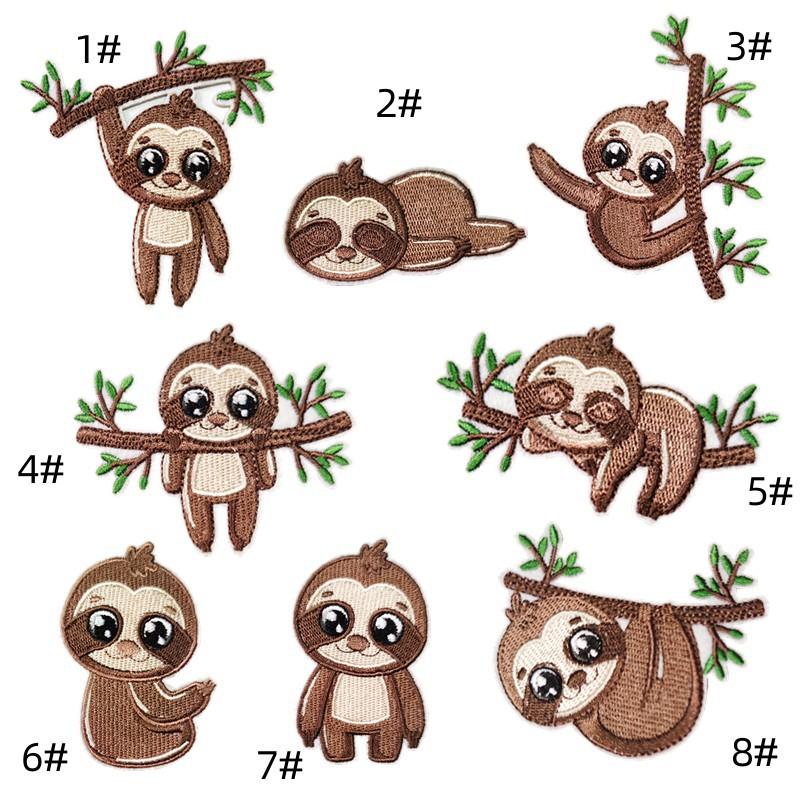 1#

2#

3#

4#

5#

6#

7#

8#