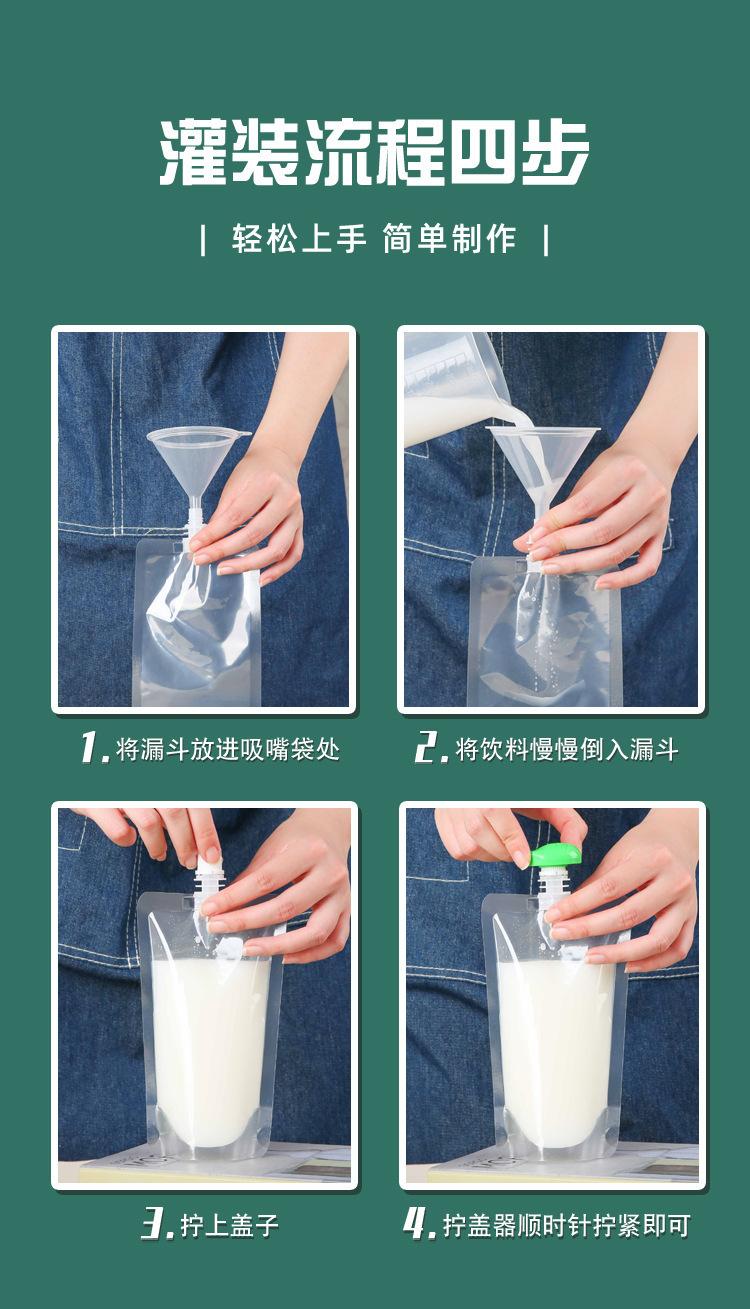 灌装流程四步

| 轻松上手 简单制作 |

1. 将漏斗放进吸嘴袋处

2. 将饮料慢慢倒入漏斗

3. 拧上盖子

4. 拧盖器顺时针拧紧即可