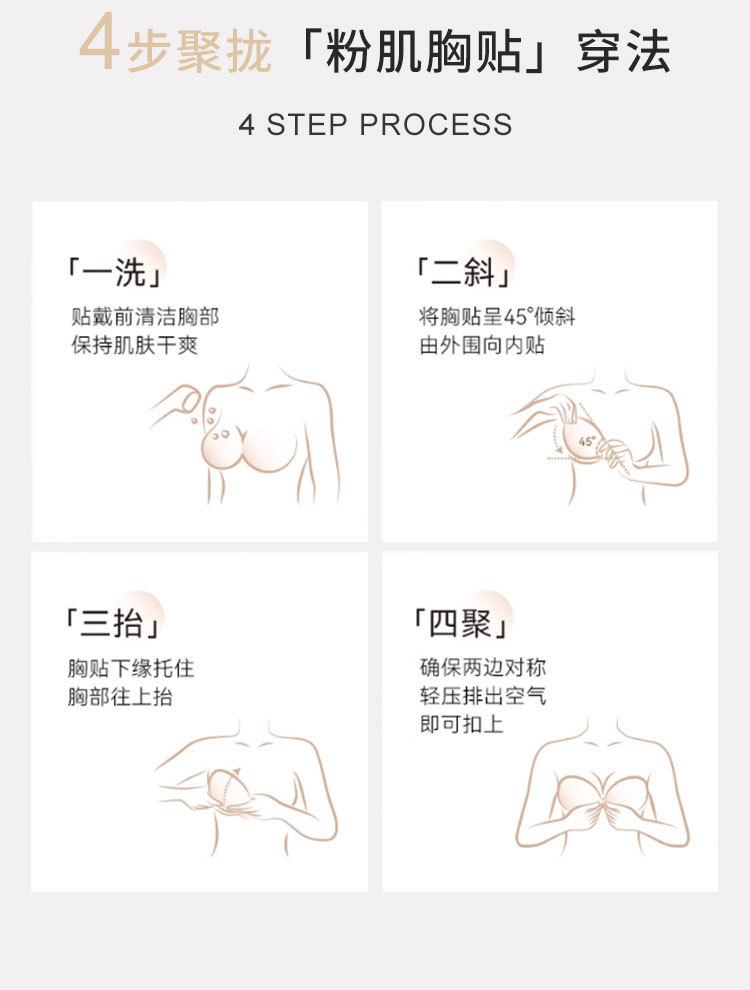 4步聚拢「粉肌胸贴」穿法

4 STEP PROCESS

「一洗」

贴戴前清洁胸部
保持肌肤干爽

「二斜」

将胸贴呈45°倾斜
由外围向内贴

45°

「三抬」

胸贴下缘托住
胸部往上抬

「四聚」

确保两边对称
轻压排出空气
即可扣上