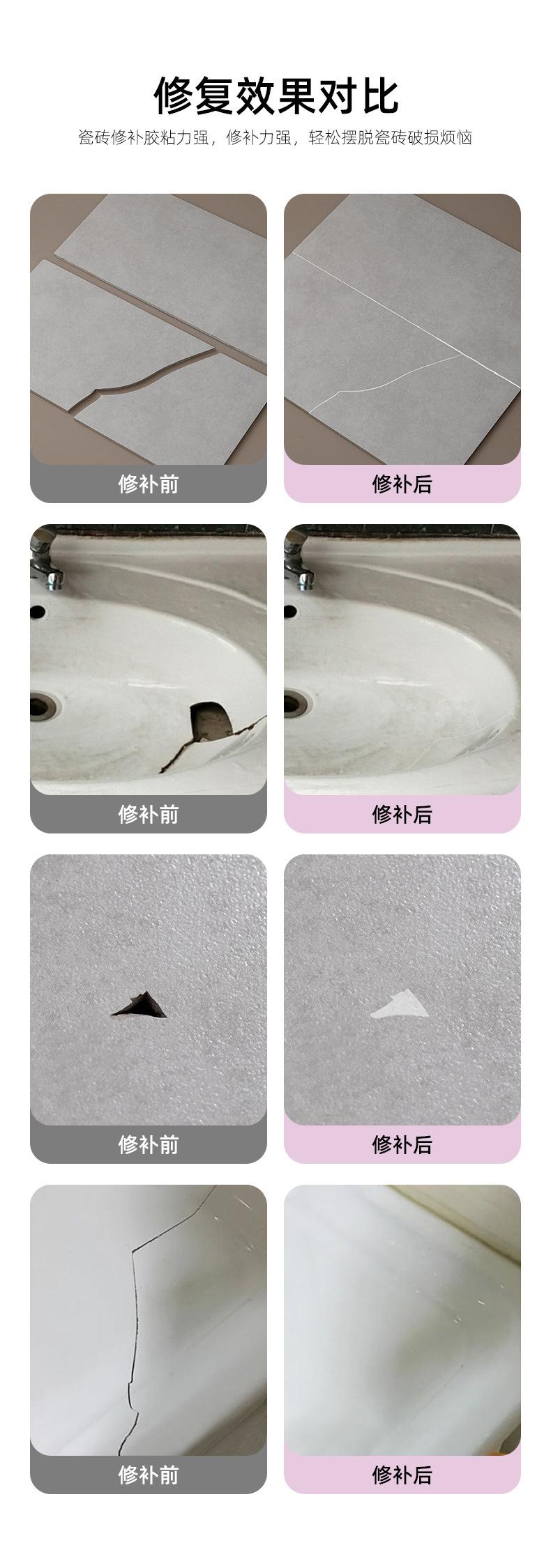 修复效果对比

瓷砖修补胶粘力强，修补力强，轻松摆脱瓷砖破损烦恼

修补前

修补后

修补前

修补后

修补前

修补后

修补前

修补后