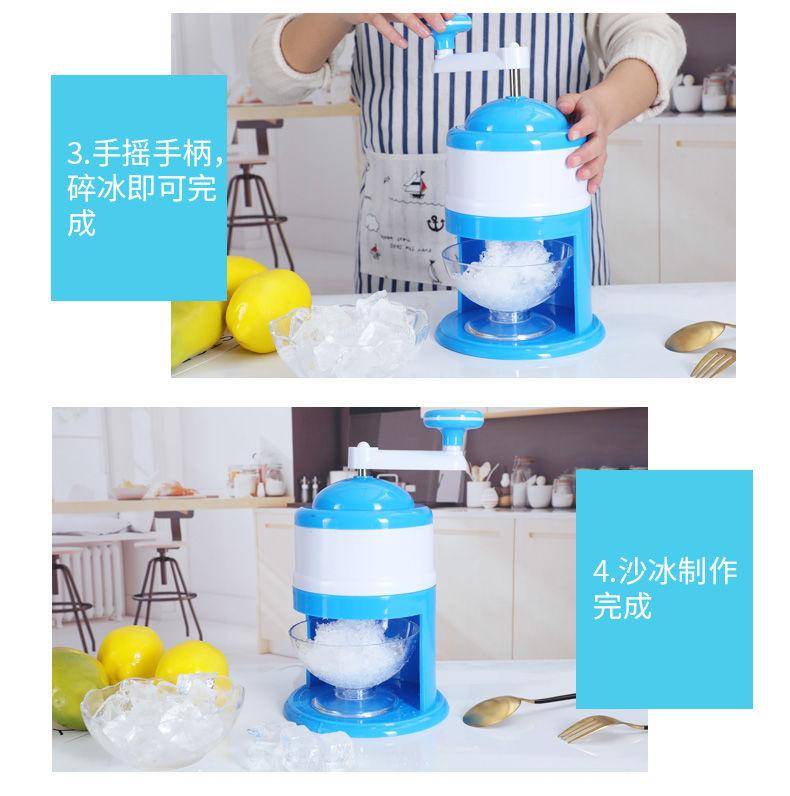 3.手摇手柄，碎冰即可完成

4.沙冰制作完成