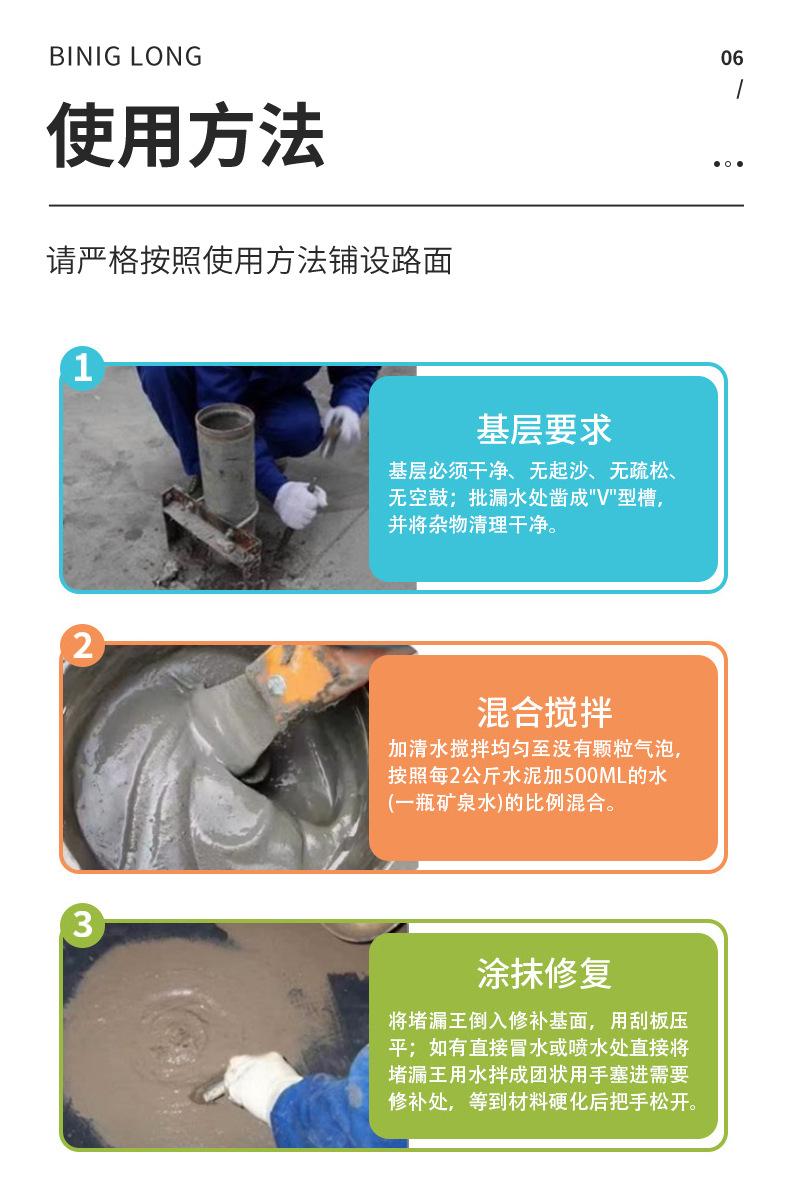 BINIG LONG

06
/

使用方法

请严格按照使用方法铺设路面

1

基层要求

基层必须干净、无起沙、无疏松、无空鼓；批漏水处凿成"V"型槽，并将杂物清理干净。

2

混合搅拌

加清水搅拌均匀至没有颗粒气泡，按照每2公斤水泥加500ML的水(一瓶矿泉水)的比例混合。

3

涂抹修复

将堵漏王倒入修补基面，用刮板压平；如有直接冒水或喷水处直接将堵漏王用水拌成团状用手塞进需要修补处，等到材料硬化后把手松开。