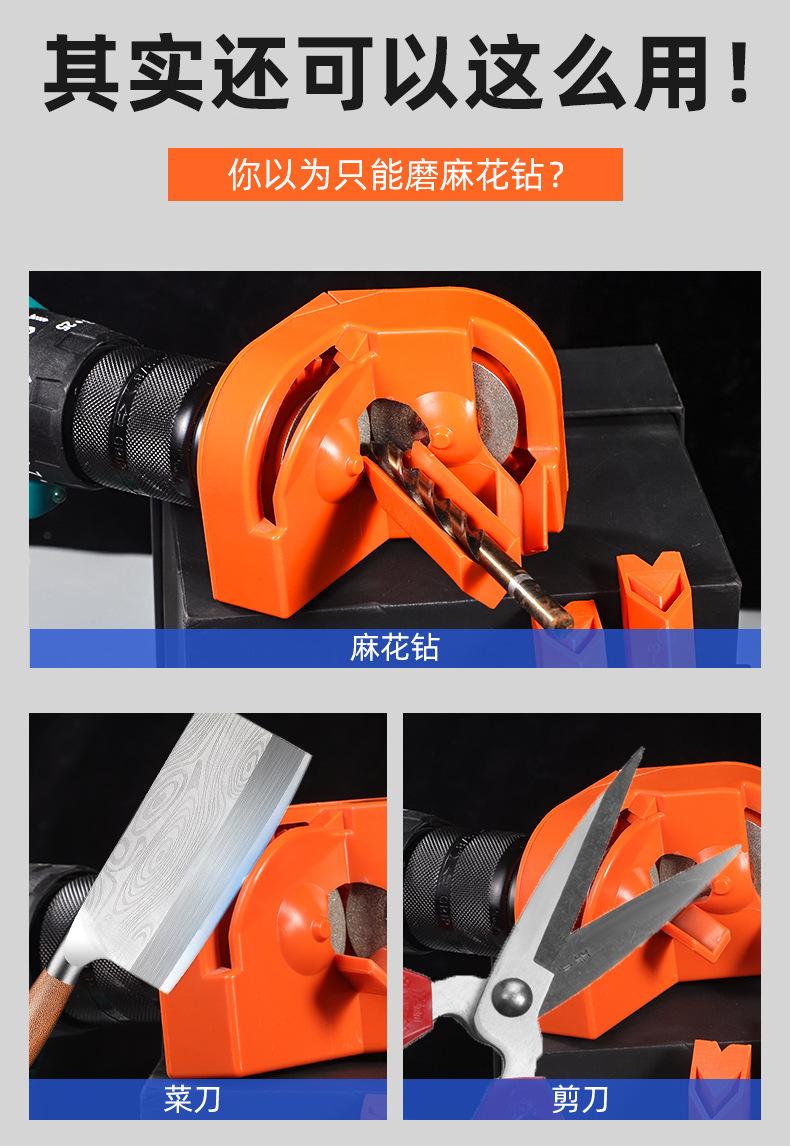 其实还可以这么用！

你以为只能磨麻花钻？

麻花钻

菜刀

剪刀