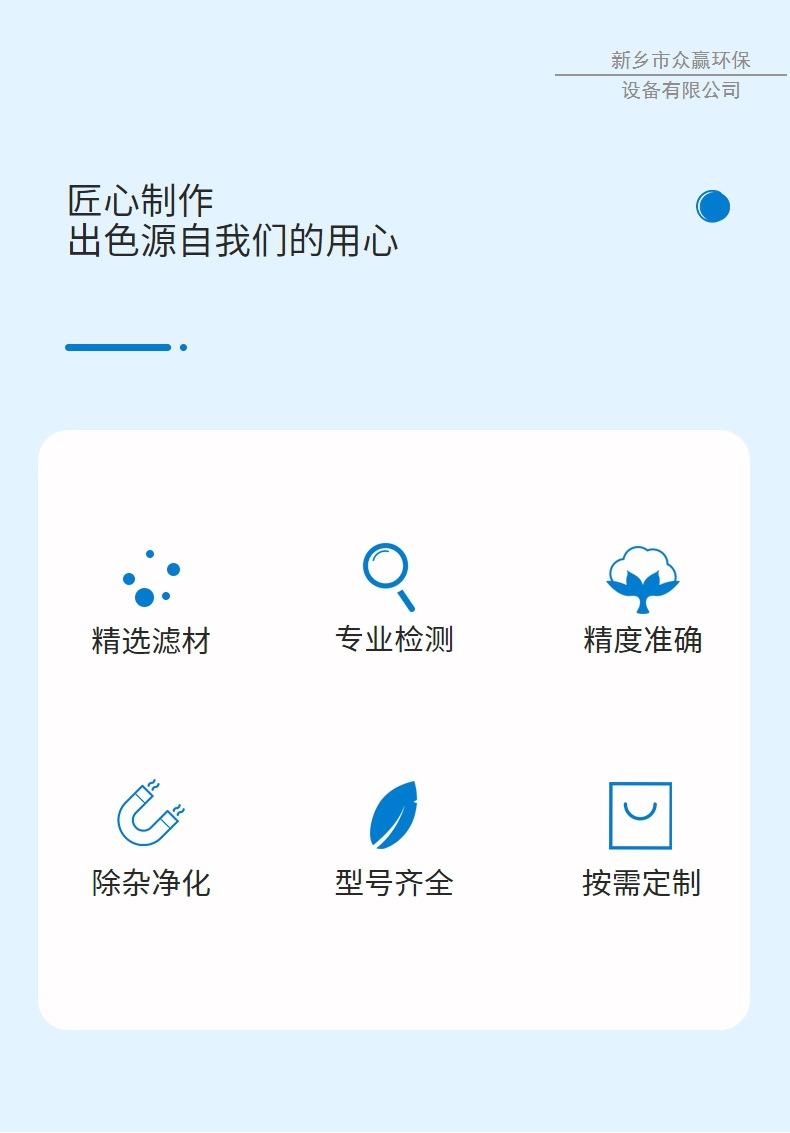 新乡市众赢环保
设备有限公司

匠心制作
出色源自我们的用心

精选滤材

专业检测

精度准确

除杂净化

型号齐全

按需定制