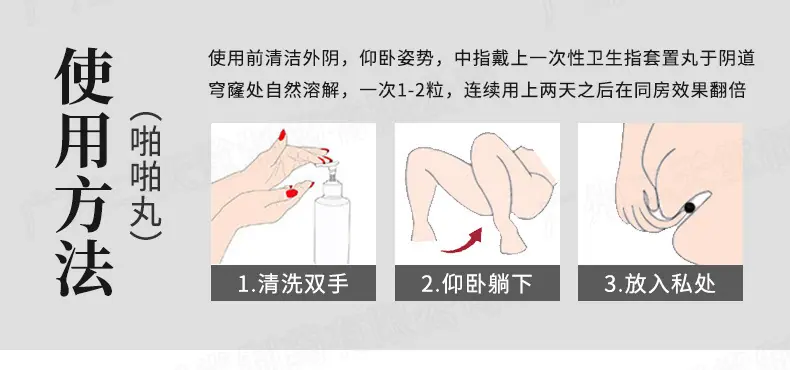 使用方法

(啪啪丸)

使用前清洁外阴，仰卧姿势，中指戴上一次性卫生指套置丸于阴道穹窿处自然溶解，一次1-2粒，连续用上两天之后在同房效果翻倍

1.清洗双手

2.仰卧躺下

3.放入私处