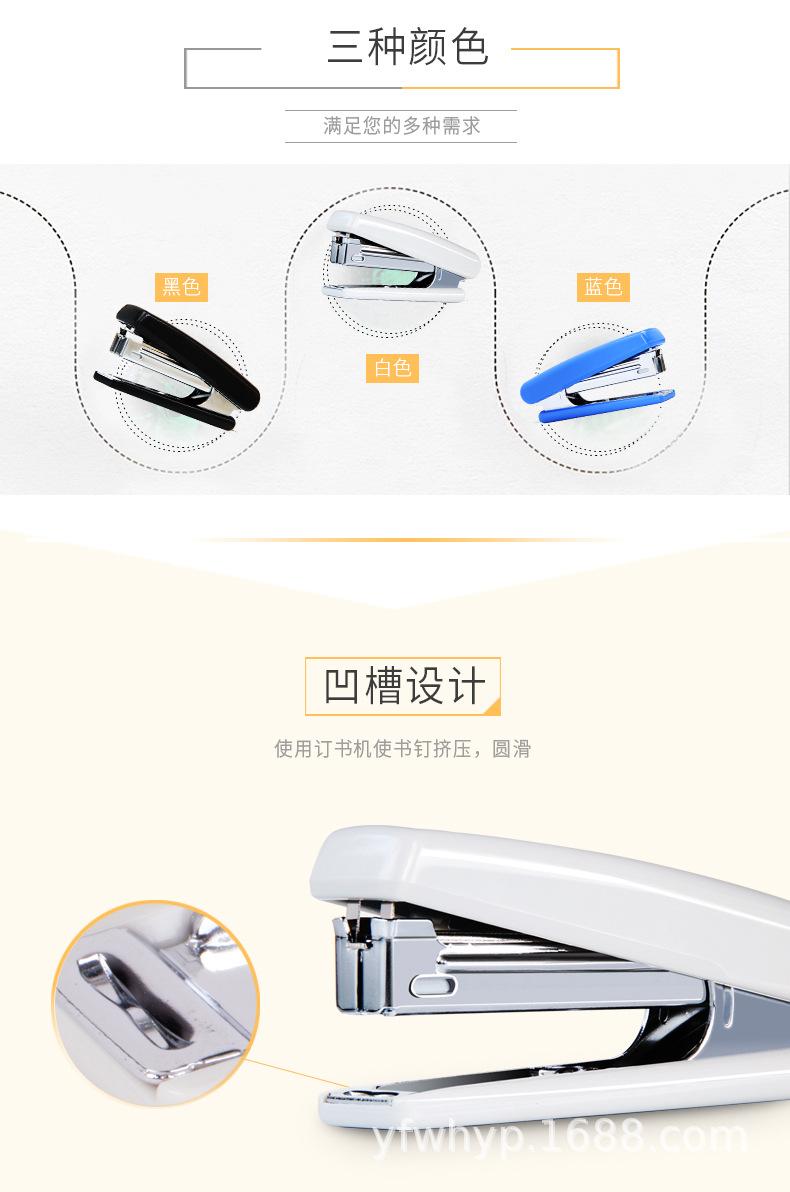 三种颜色

满足您的多种需求

黑色

白色

蓝色

凹槽设计

使用订书机使书钉挤压，圆滑

yfwhyp.1688.com