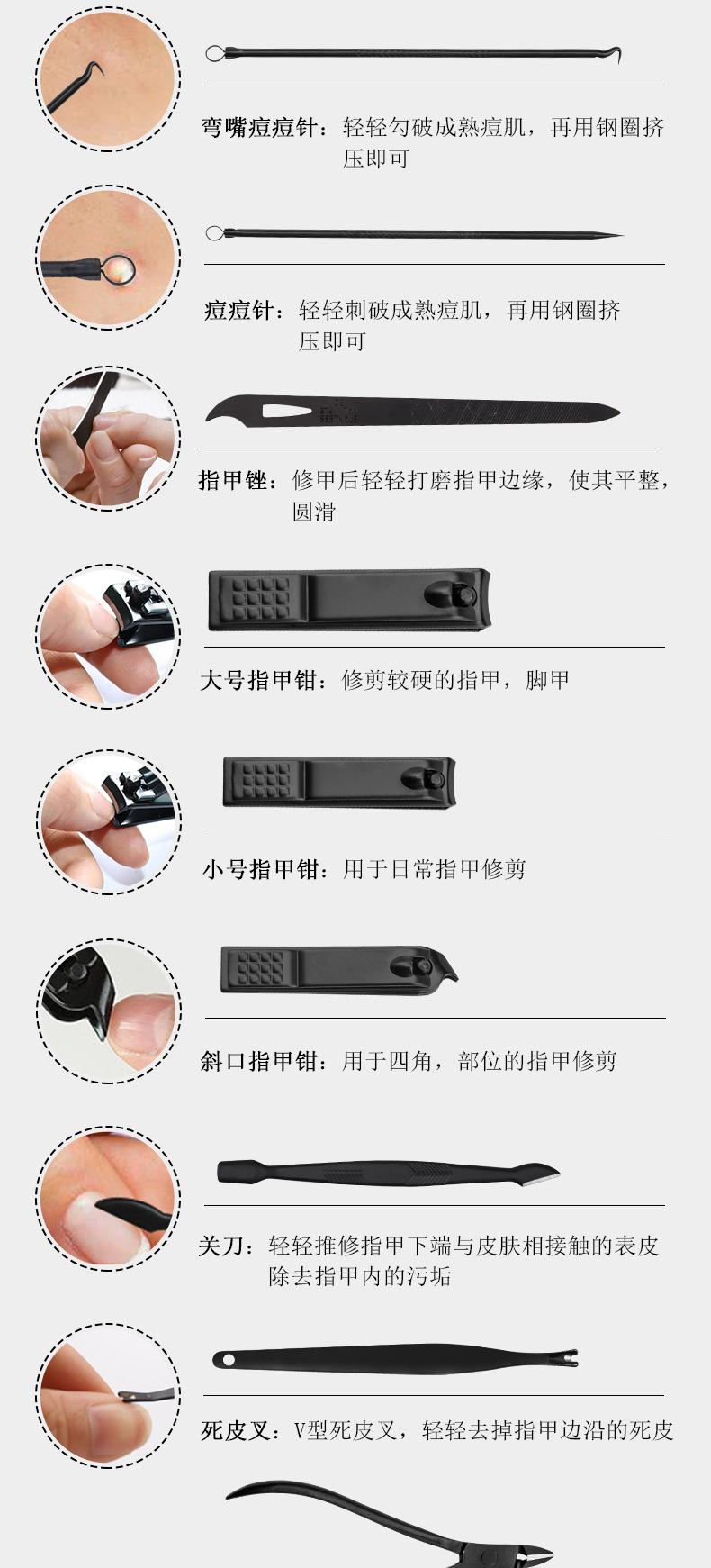 弯嘴痘痘针：轻轻勾破成熟痘肌，再用钢圈挤压即可

痘痘针：轻轻刺破成熟痘肌，再用钢圈挤压即可

指甲锉：修甲后轻轻打磨指甲边缘，使其平整，圆滑

大号指甲钳：修剪较硬的指甲，脚甲

小号指甲钳：用于日常指甲修剪

斜口指甲钳：用于四角，部位的指甲修剪

关刀：轻轻推修指甲下端与皮肤相接触的表皮除去指甲内的污垢

死皮叉：V型死皮叉，轻轻去掉指甲边沿的死皮