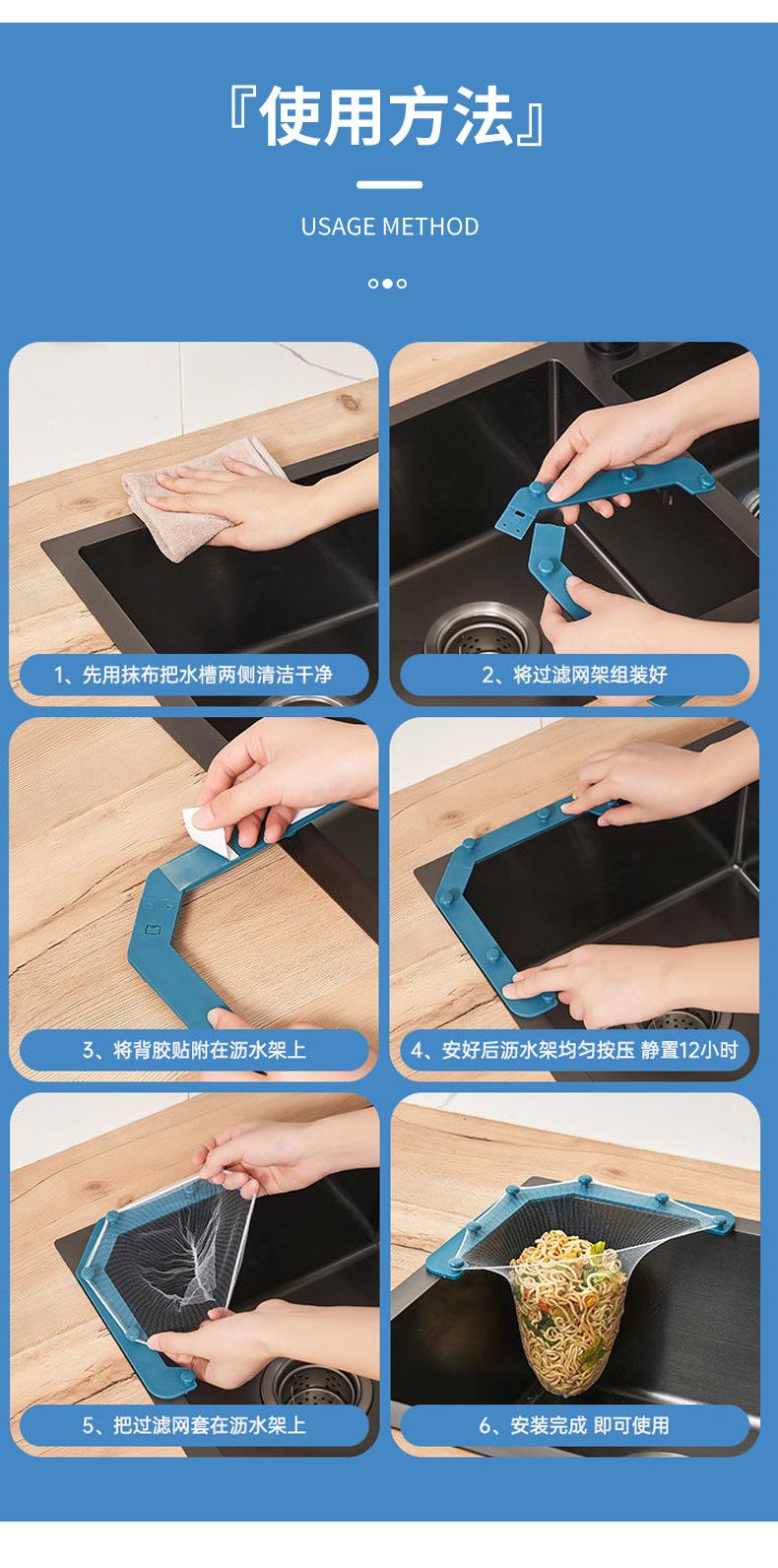 『使用方法』

USAGE METHOD

1、先用抹布把水槽两侧清洁干净

2、将过滤网架组装好

3、将背胶贴附在沥水架上

4、安好后沥水架均匀按压 静置12小时

5、把过滤网套在沥水架上

6、安装完成 即可使用