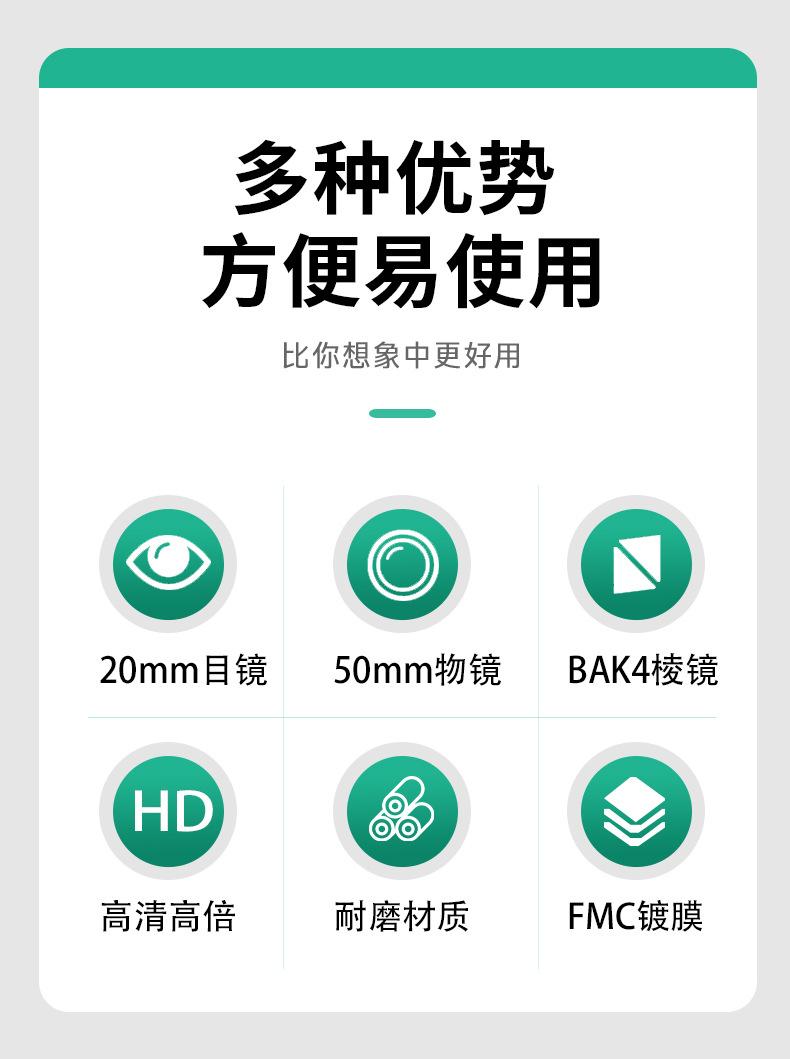 多种优势
方便易使用

比你想象中更好用

20mm目镜

50mm物镜

BAK4棱镜

HD

高清高倍

耐磨材质

FMC镀膜