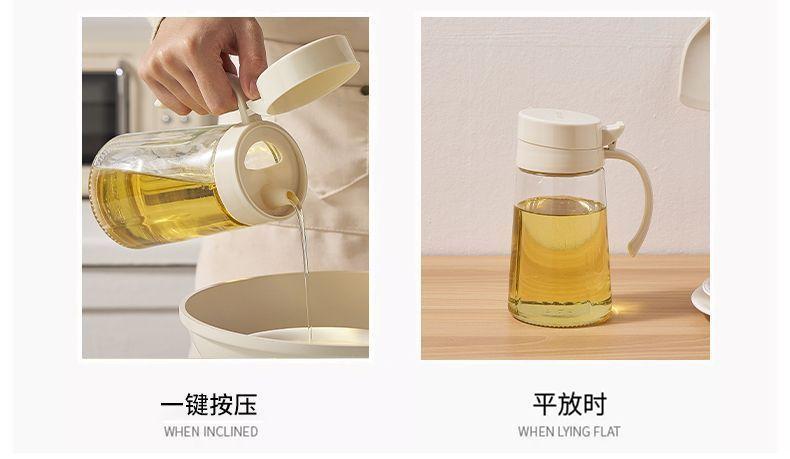 一键按压
WHEN INCLINED

平放时
WHEN LYING FLAT