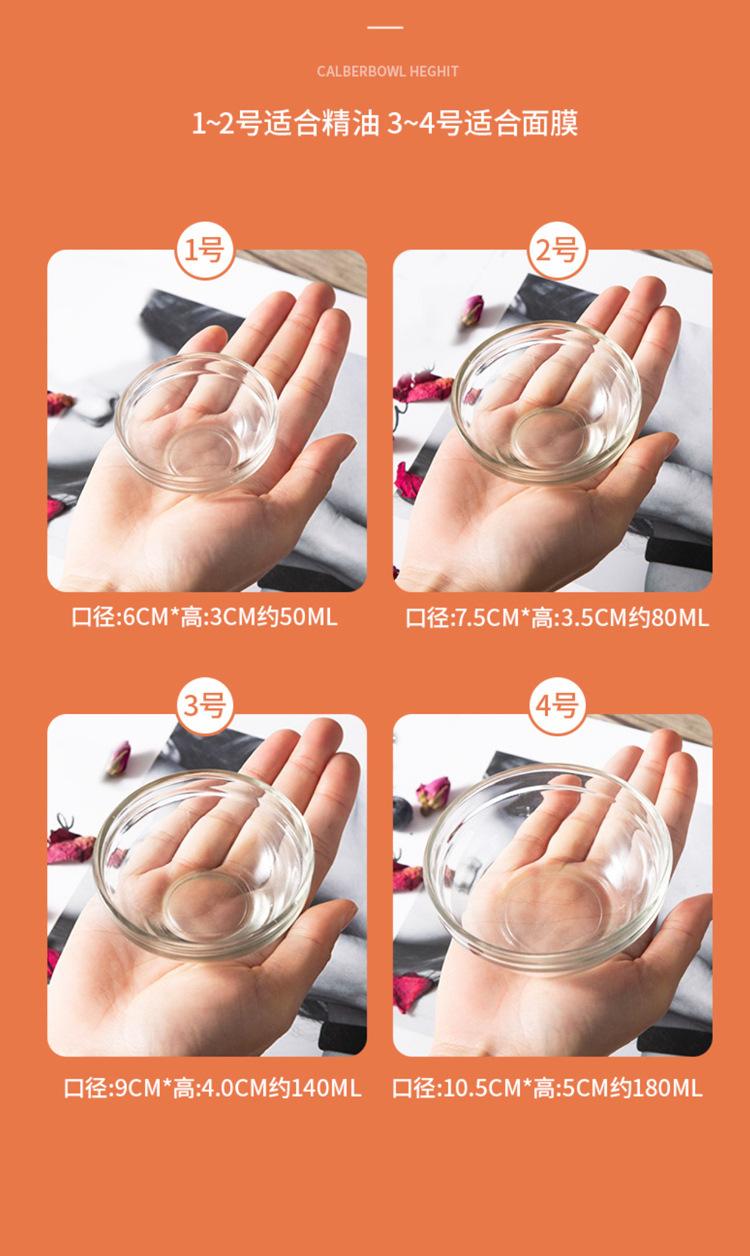 CALBERBOWL HEGHIT

1~2号适合精油 3~4号适合面膜

1号

口径:6CM*高:3CM约50ML

2号

口径:7.5CM*高:3.5CM约80ML

3号

口径:9CM*高:4.0CM约140ML

4号

口径:10.5CM*高:5CM约180ML