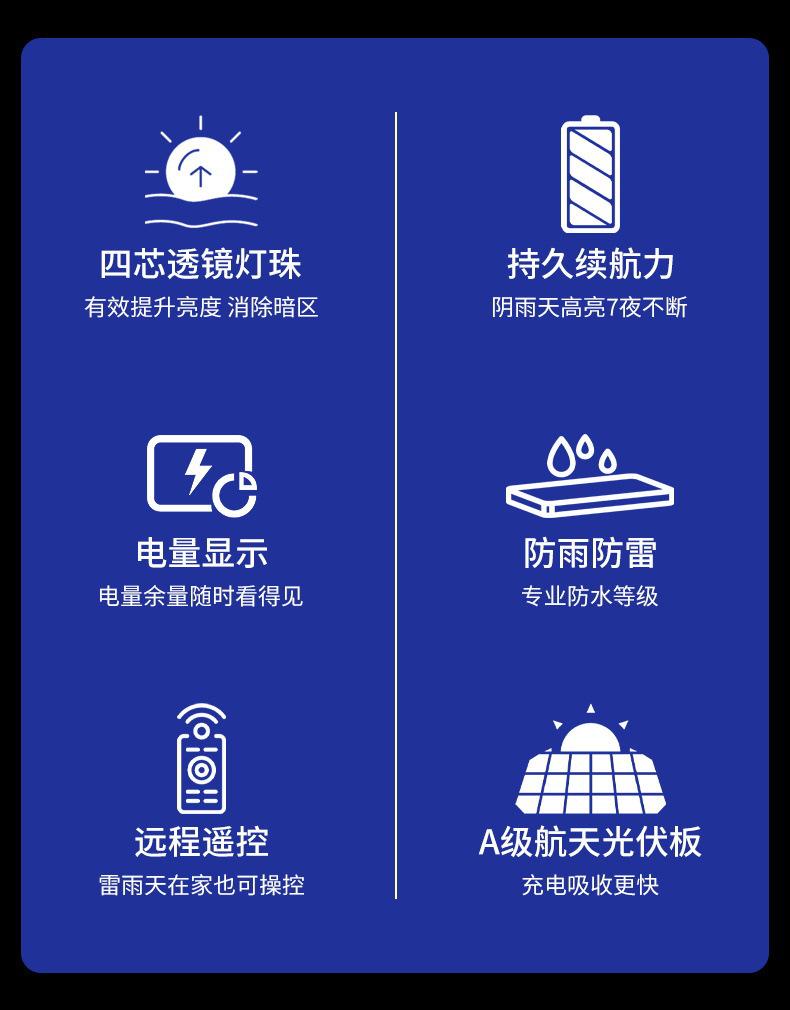 四芯透镜灯珠
有效提升亮度 消除暗区

电量显示
电量余量随时看得见

远程遥控
雷雨天在家也可操控

持久续航力
阴雨天高亮7夜不断

防雨防雷
专业防水等级

A级航天光伏板
充电吸收更快