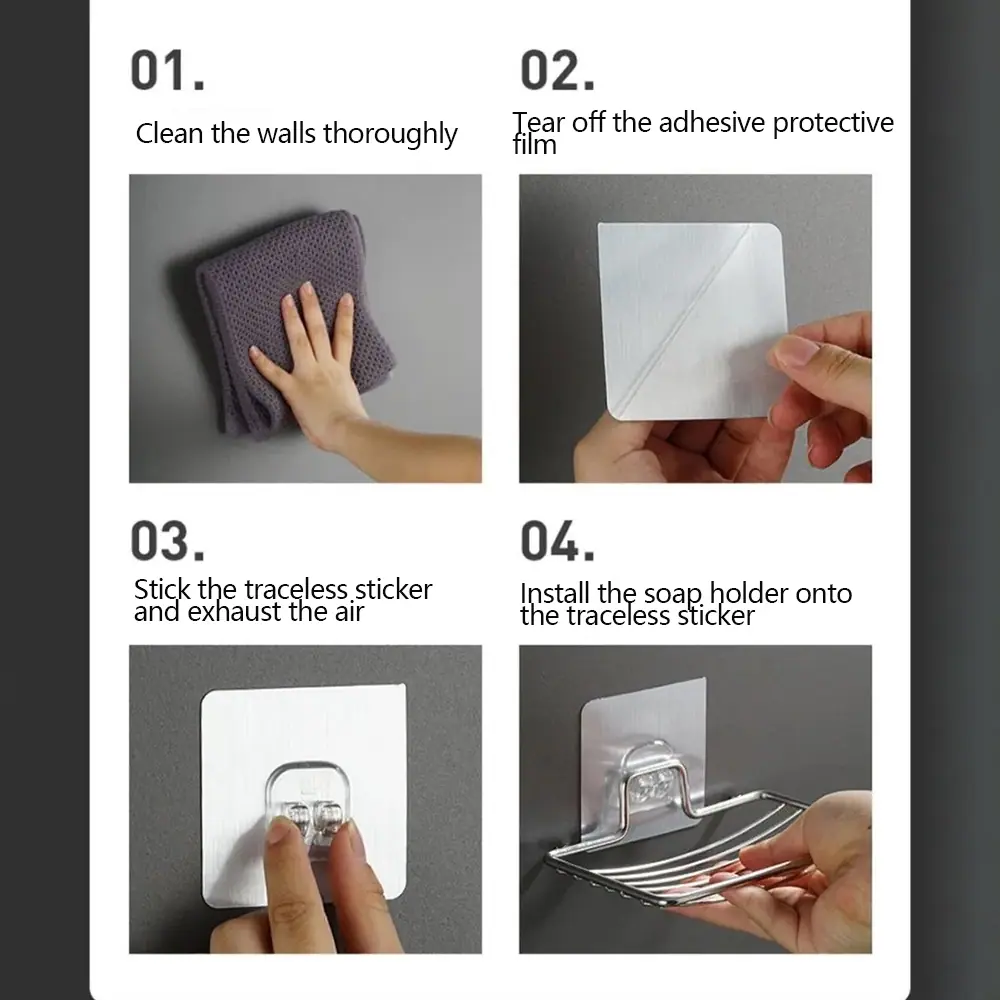 01.

Clean the walls thoroughly

02.

Tear off the adhesive protective film

03.

Stick the traceless sticker and exhaust the air

04.

Install the soap holder onto the traceless sticker