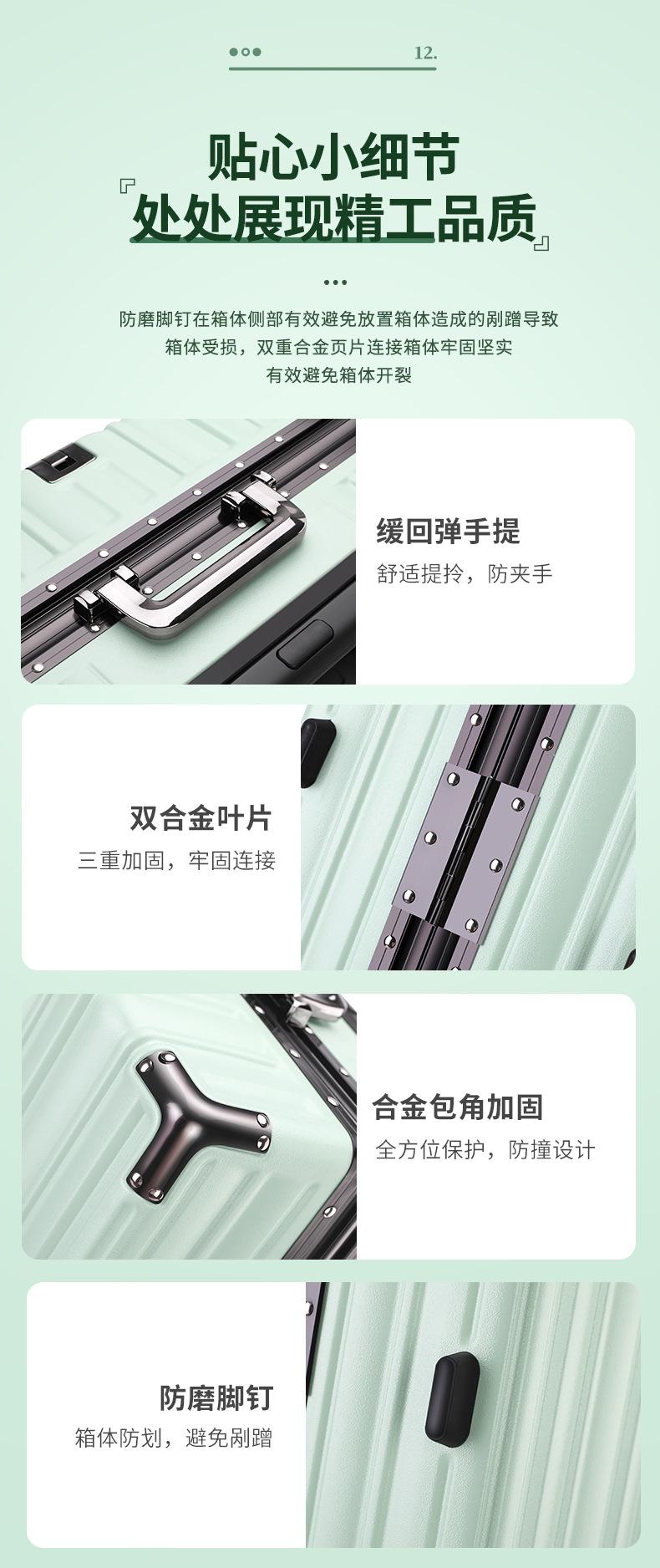 12.

贴心小细节

『处处展现精工品质』

防磨脚钉在箱体侧部有效避免放置箱体造成的剐蹭导致箱体受损，双重合金页片连接箱体牢固坚实有效避免箱体开裂

缓回弹手提

舒适提拎，防夹手

双合金叶片

三重加固，牢固连接

合金包角加固

全方位保护，防撞设计

防磨脚钉

箱体防划，避免剐蹭