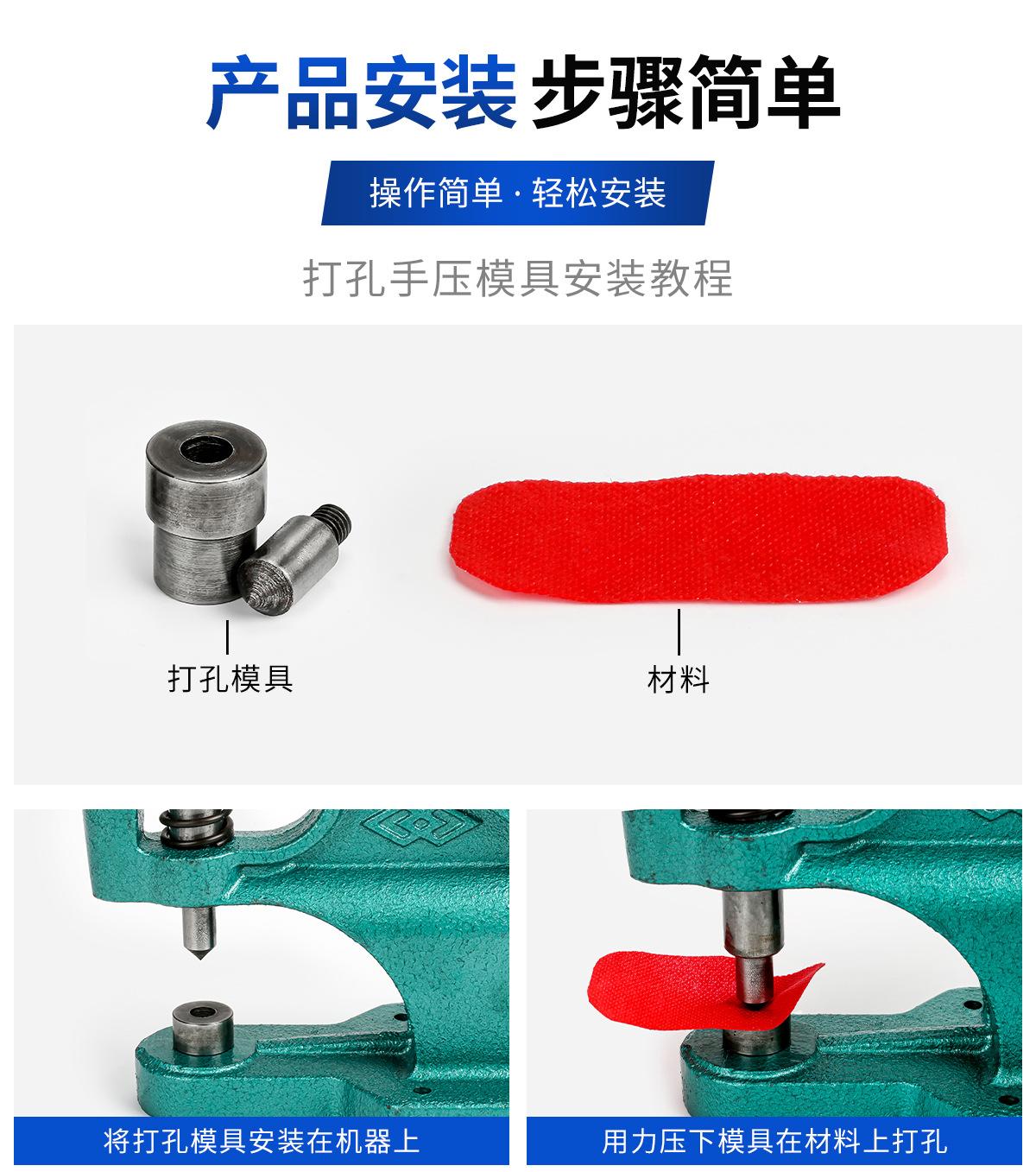 产品安装 步骤简单

操作简单 · 轻松安装

打孔手压模具安装教程

打孔模具

材料

将打孔模具安装在机器上

用力压下模具在材料上打孔