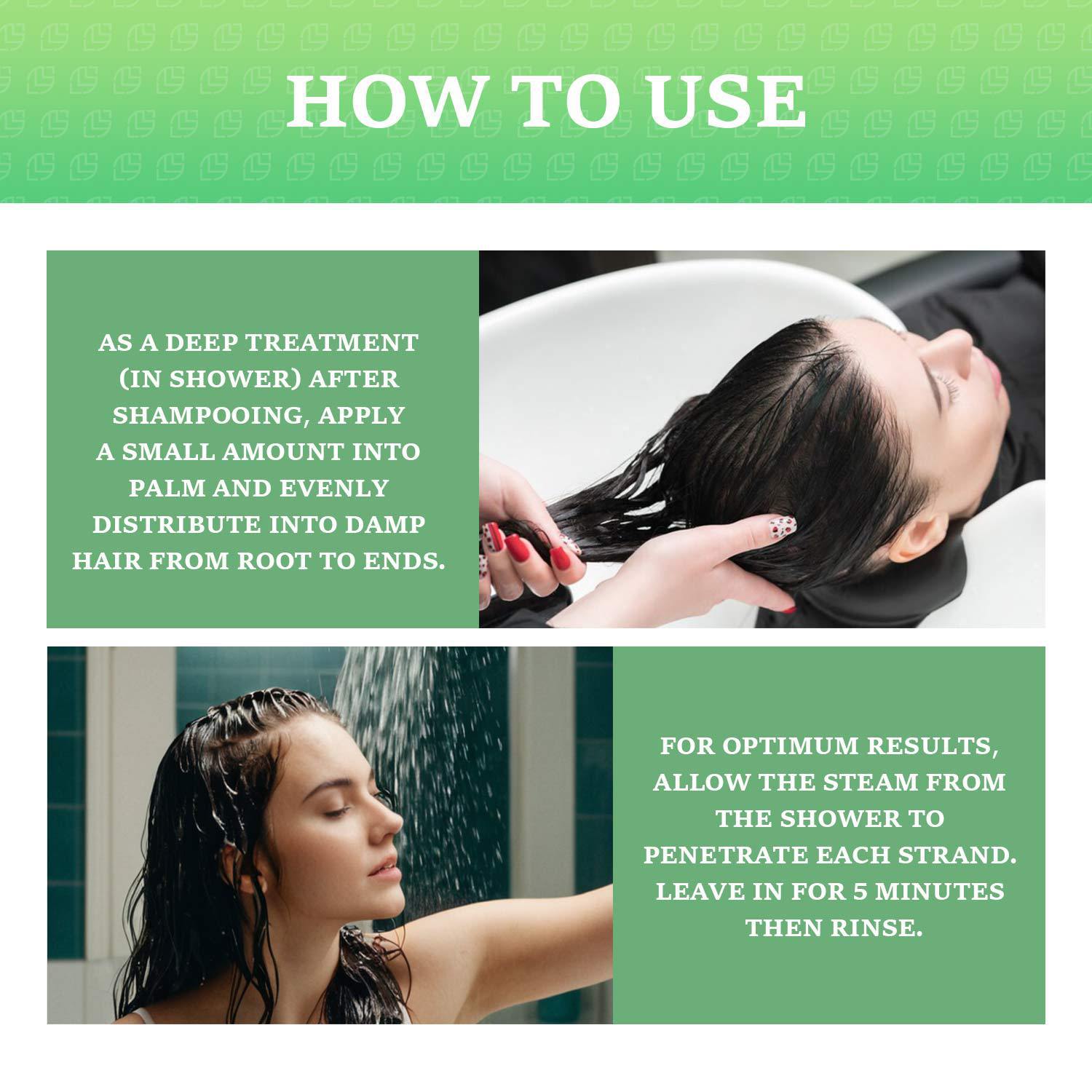 HOW TO USE

AS A DEEP TREATMENT (IN SHOWER) AFTER SHAMPOOING, APPLY A SMALL AMOUNT INTO PALM AND EVENLY DISTRIBUTE INTO DAMP HAIR FROM ROOT TO ENDS.

FOR OPTIMUM RESULTS, ALLOW THE STEAM FROM THE SHOWER TO PENETRATE EACH STRAND. LEAVE IN FOR 5 MINUTES THEN RINSE.