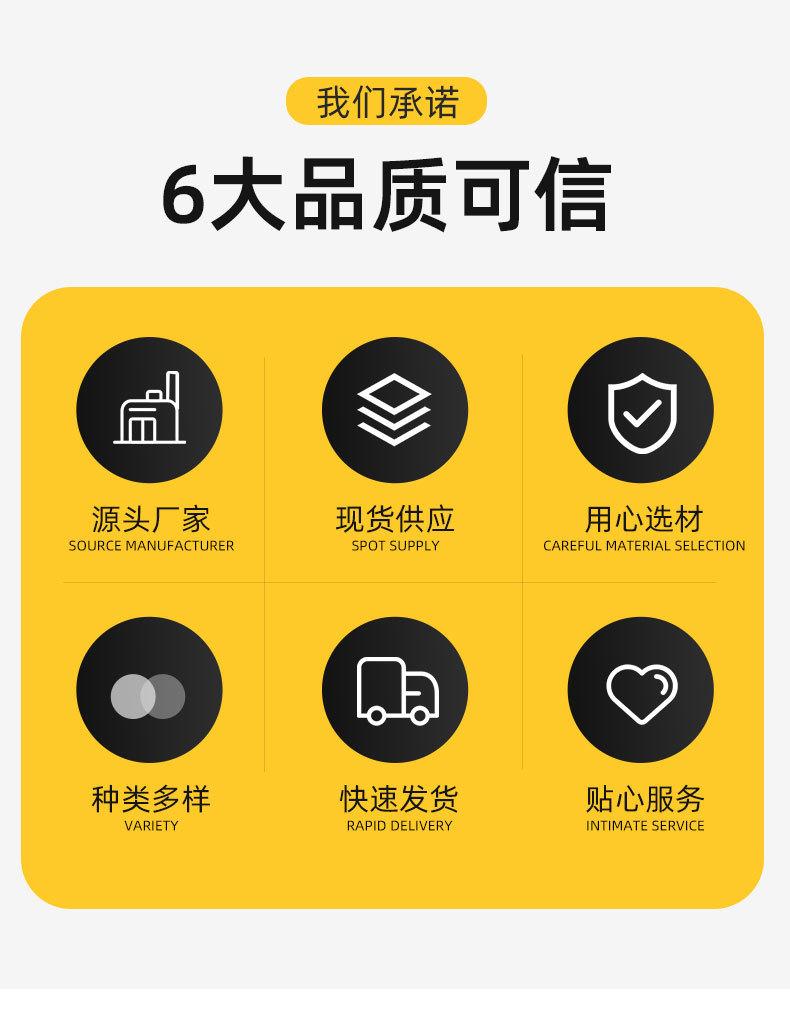 我们承诺

6大品质可信

源头厂家
SOURCE MANUFACTURER

现货供应
SPOT SUPPLY

用心选材
CAREFUL MATERIAL SELECTION

种类多样
VARIETY

快速发货
RAPID DELIVERY

贴心服务
INTIMATE SERVICE