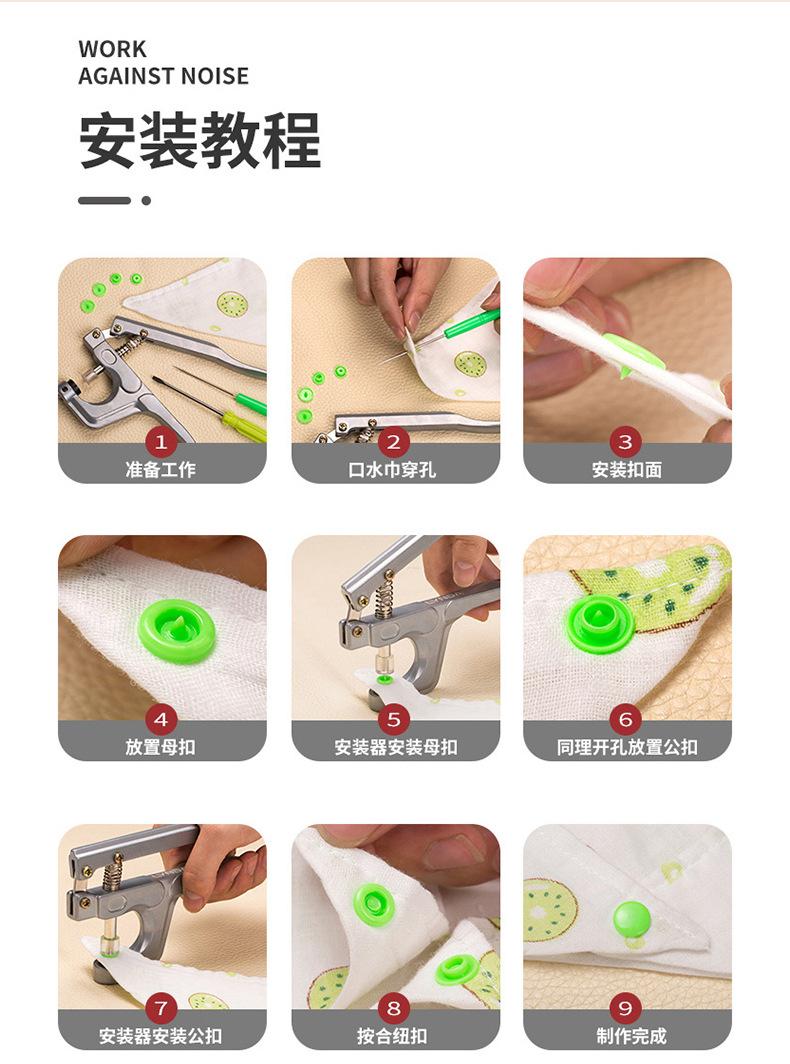 WORK
AGAINST NOISE

安装教程

1
准备工作

2
口水巾穿孔

3
安装扣面

4
放置母扣

5
安装器安装母扣

6
同理开孔放置公扣

7
安装器安装公扣

8
按合纽扣

9
制作完成