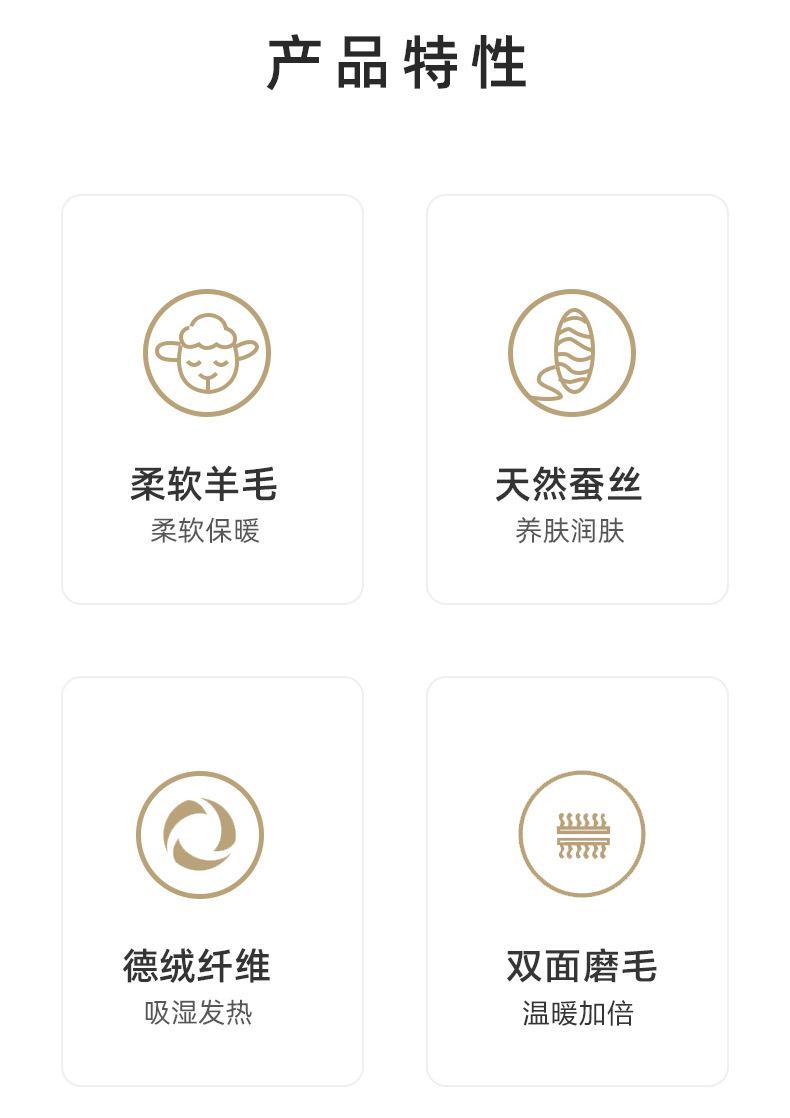 产品特性

柔软羊毛
柔软保暖

天然蚕丝
养肤润肤

德绒纤维
吸湿发热

双面磨毛
温暖加倍