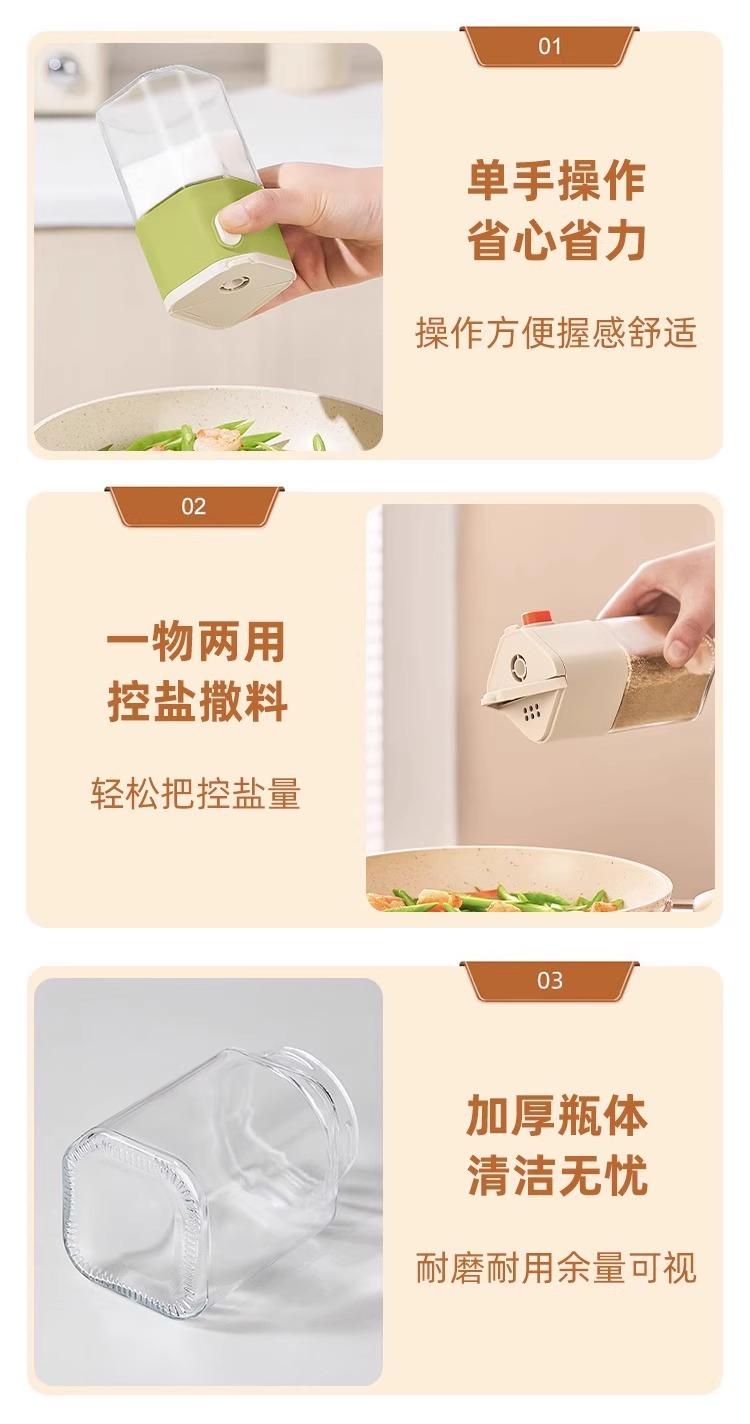 01

单手操作
省心省力

操作方便握感舒适

02

一物两用
控盐撒料

轻松把控盐量

03

加厚瓶体
清洁无忧

耐磨耐用余量可视