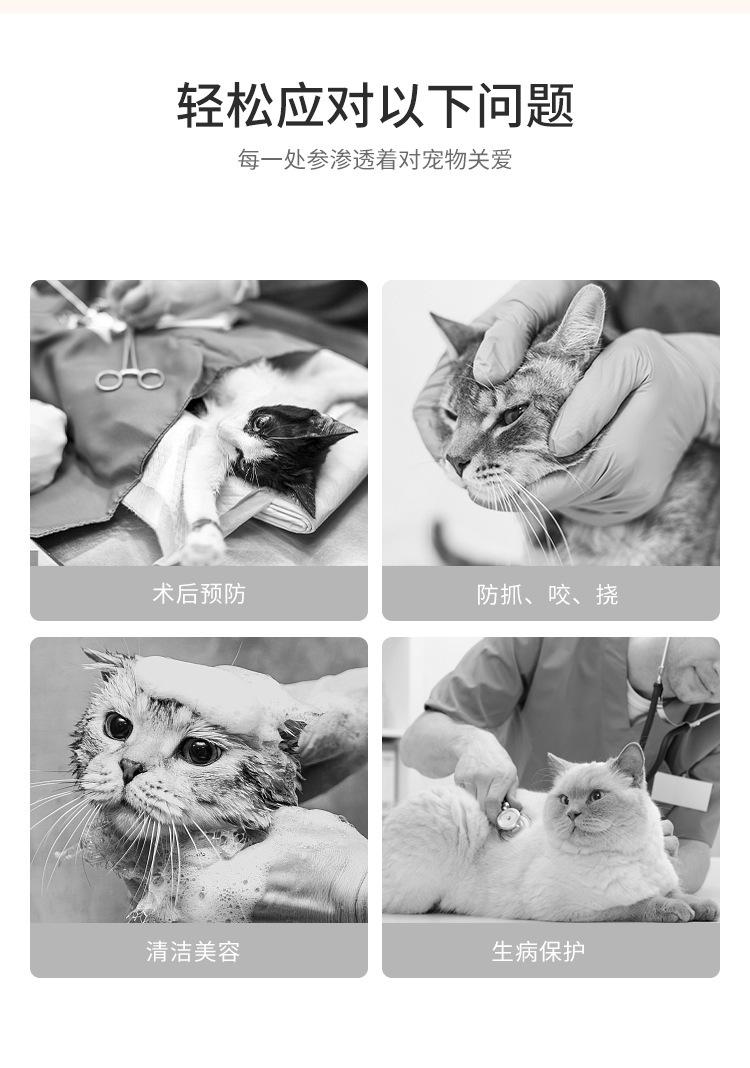 轻松应对以下问题

每一处参渗透着对宠物关爱

术后预防

防抓、咬、挠

清洁美容

生病保护