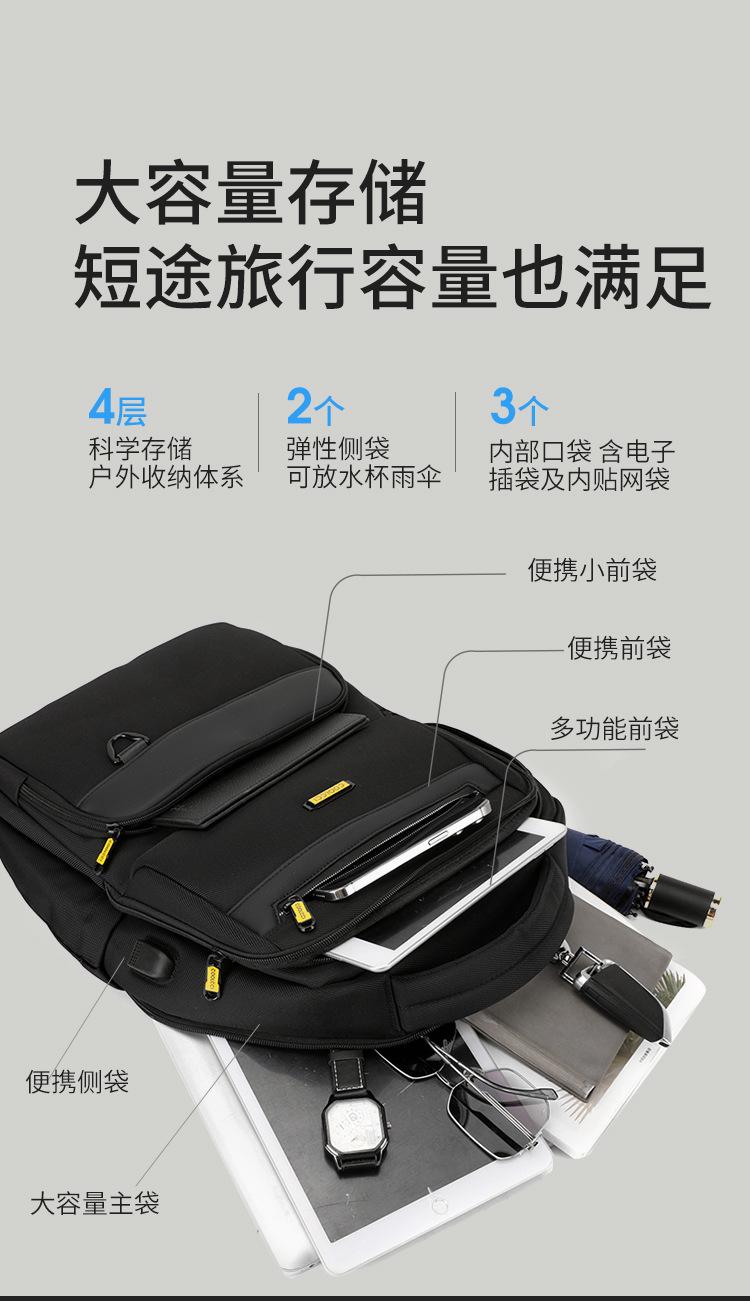 大容量存储
短途旅行容量也满足

4层
科学存储
户外收纳体系

2个
弹性侧袋
可放水杯雨伞

3个
内部口袋 含电子
插袋及内贴网袋

便携小前袋

便携前袋

多功能前袋

便携侧袋

大容量主袋