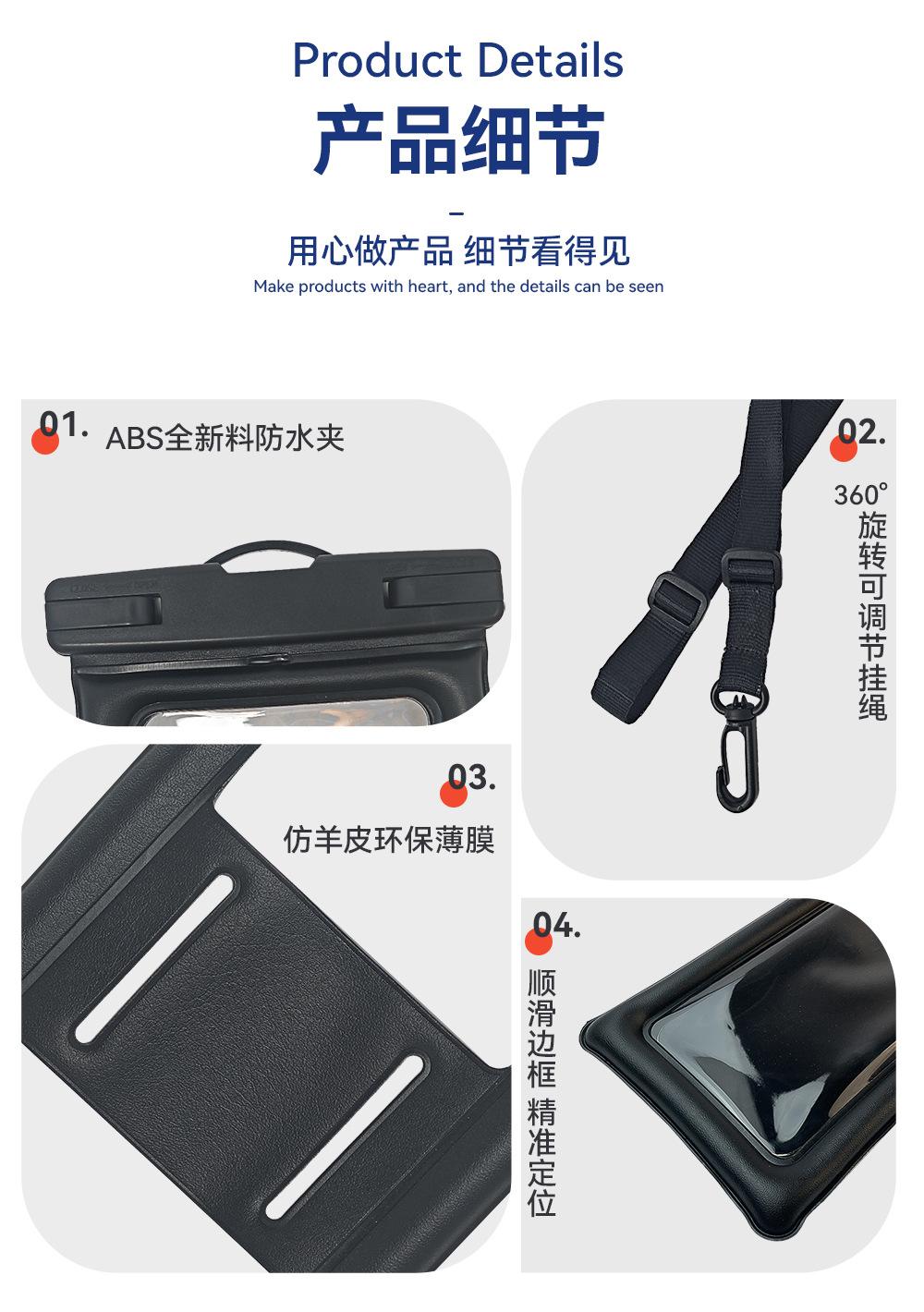 Product Details

产品细节

用心做产品 细节看得见

Make products with heart, and the details can be seen

01. ABS全新料防水夹

02. 360°旋转可调节挂绳

03. 仿羊皮环保薄膜

04. 顺滑边框 精准定位