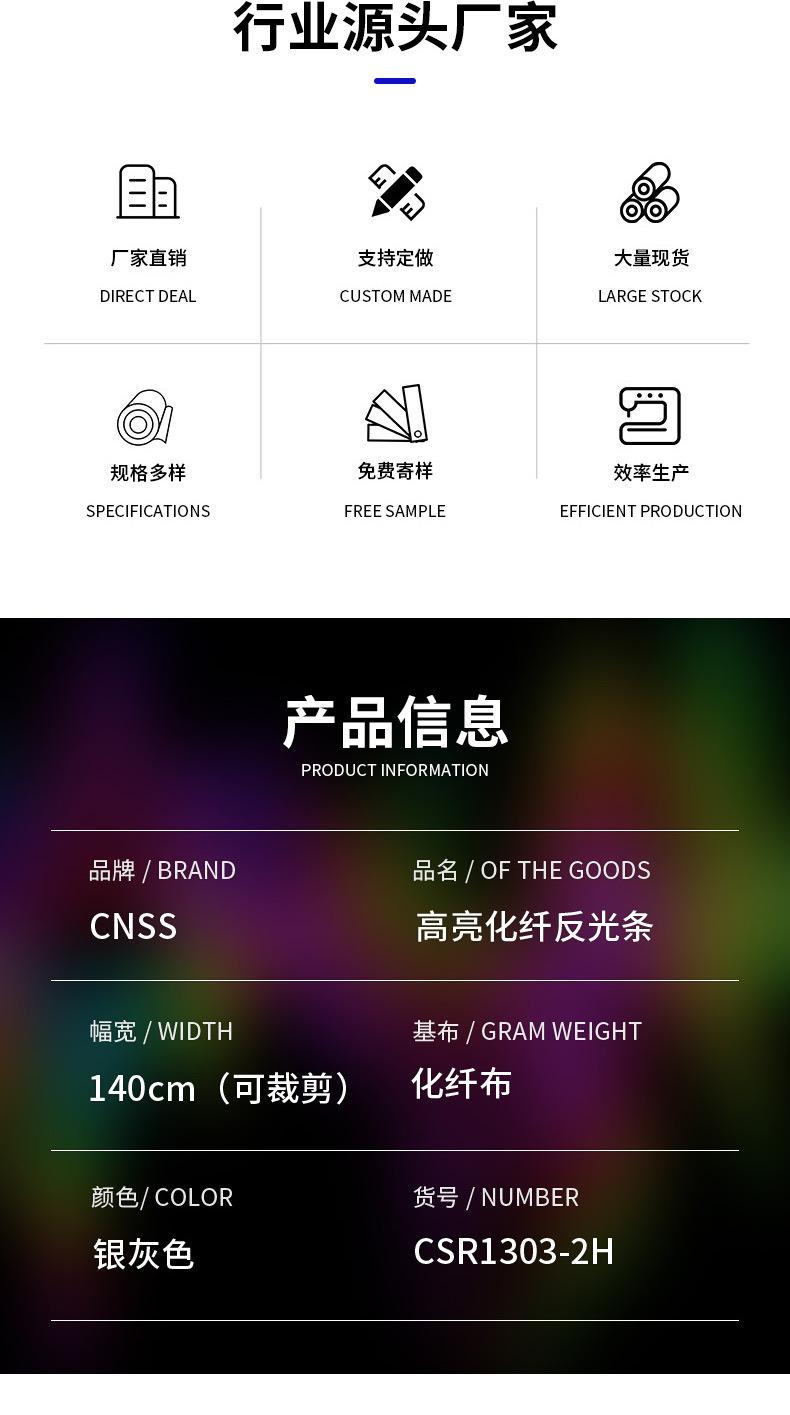 行业源头厂家

厂家直销
DIRECT DEAL

支持定做
CUSTOM MADE

大量现货
LARGE STOCK

规格多样
SPECIFICATIONS

免费寄样
FREE SAMPLE

效率生产
EFFICIENT PRODUCTION

产品信息
PRODUCT INFORMATION

品牌 / BRAND
CNSS

品名 / OF THE GOODS
高亮化纤反光条

幅宽 / WIDTH
140cm（可裁剪）

基布 / GRAM WEIGHT
化纤布

颜色/ COLOR
银灰色

货号 / NUMBER
CSR1303-2H