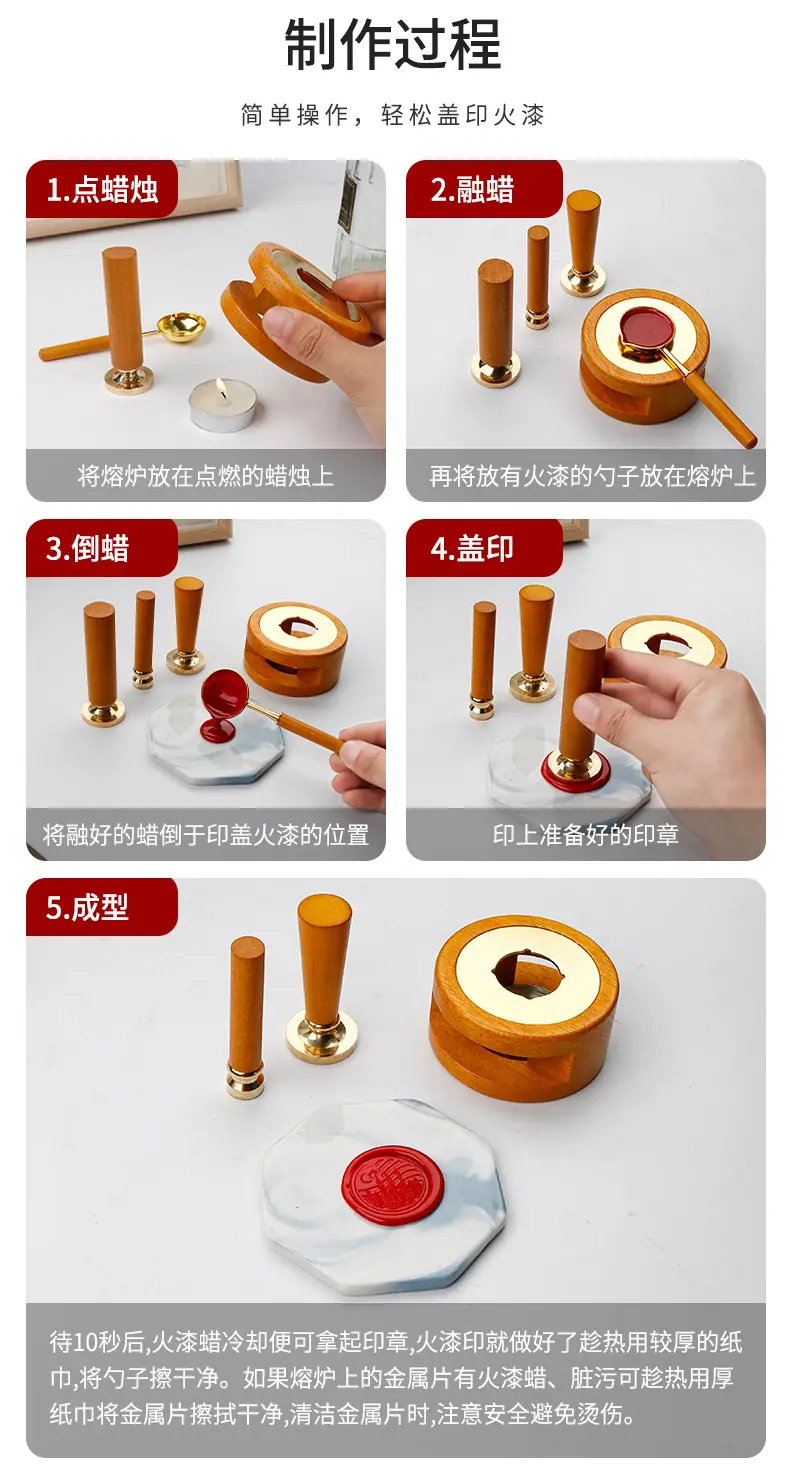 制作过程

简单操作，轻松盖印火漆

1.点蜡烛

将熔炉放在点燃的蜡烛上

2.融蜡

再将放有火漆的勺子放在熔炉上

3.倒蜡

将融好的蜡倒于印盖火漆的位置

4.盖印

印上准备好的印章

5.成型

待10秒后,火漆蜡冷却便可拿起印章,火漆印就做好了趁热用较厚的纸巾,将勺子擦干净。如果熔炉上的金属片有火漆蜡、脏污可趁热用厚纸巾将金属片擦拭干净,清洁金属片时,注意安全避免烫伤。