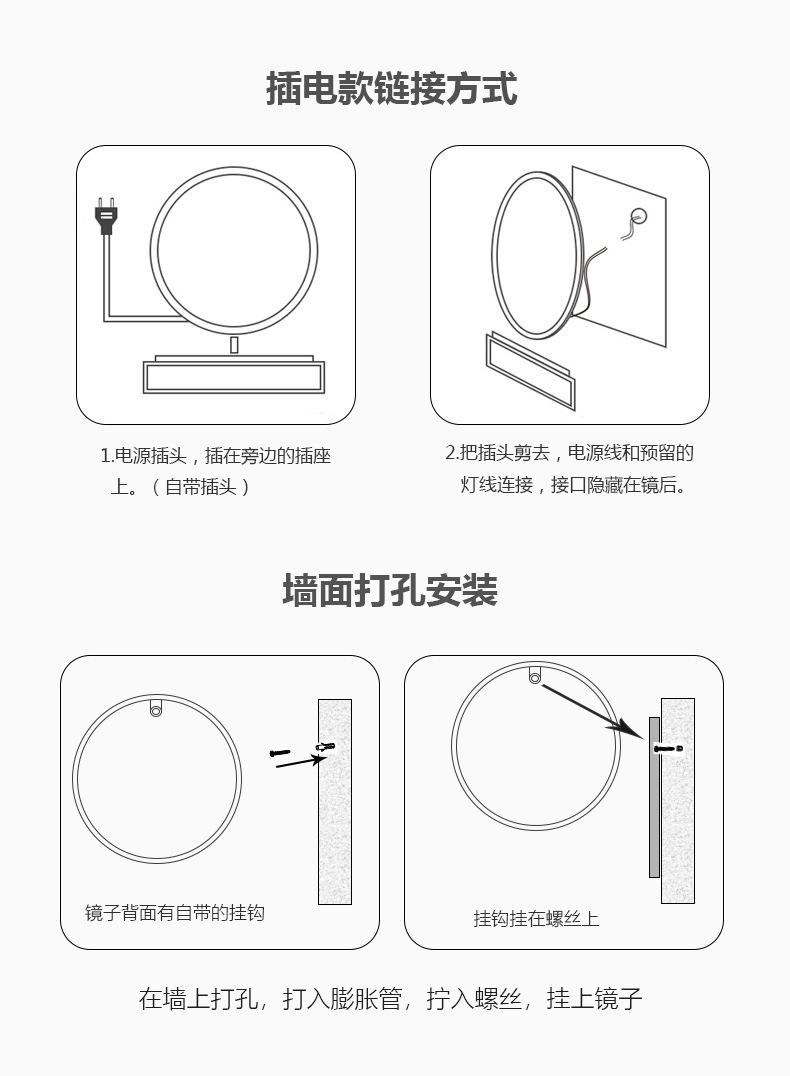 插电款链接方式

1.电源插头，插在旁边的插座上。（自带插头）

2.把插头剪去，电源线和预留的灯线连接，接口隐藏在镜后。

墙面打孔安装

镜子背面有自带的挂钩

挂钩挂在螺丝上

在墙上打孔，打入膨胀管，拧入螺丝，挂上镜子