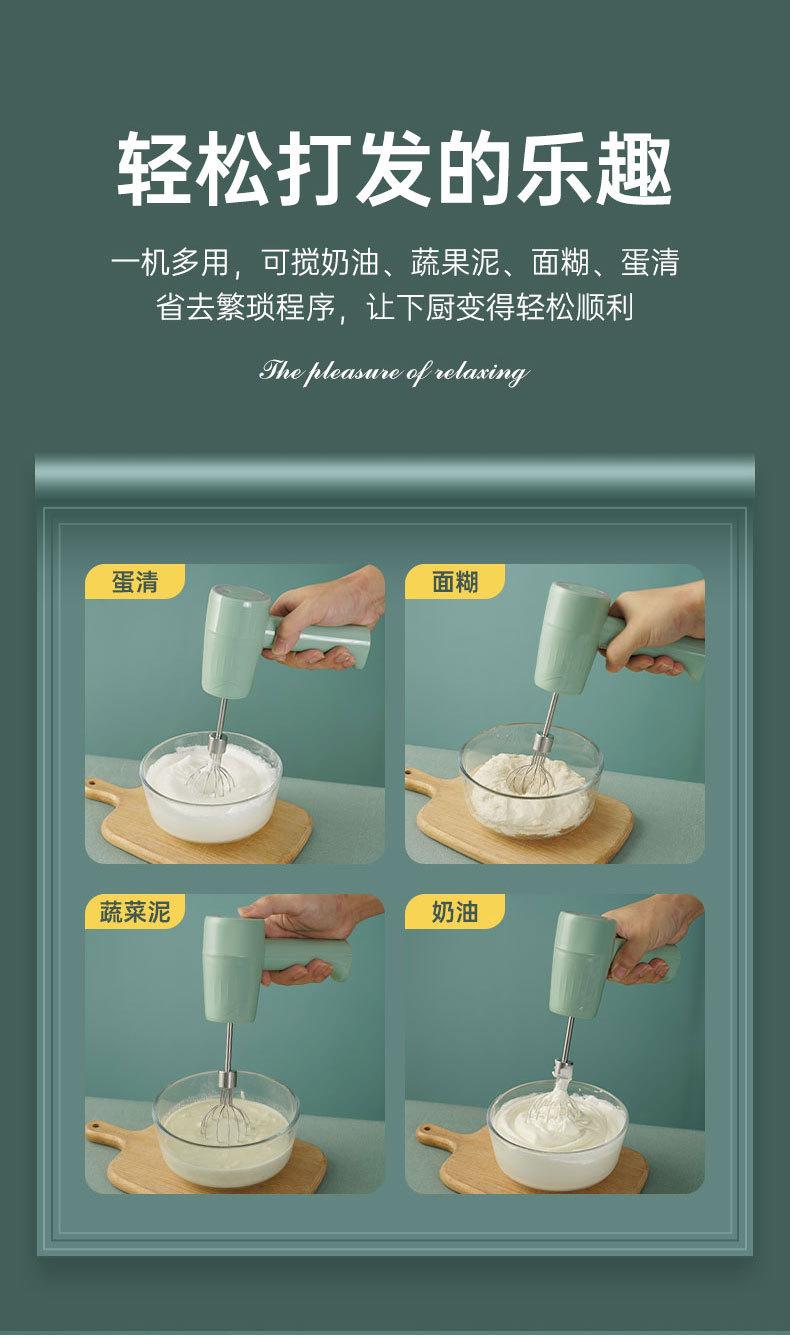 轻松打发的乐趣

一机多用，可搅奶油、蔬果泥、面糊、蛋清
省去繁琐程序，让下厨变得轻松顺利

The pleasure of relaxing

蛋清

面糊

蔬菜泥

奶油