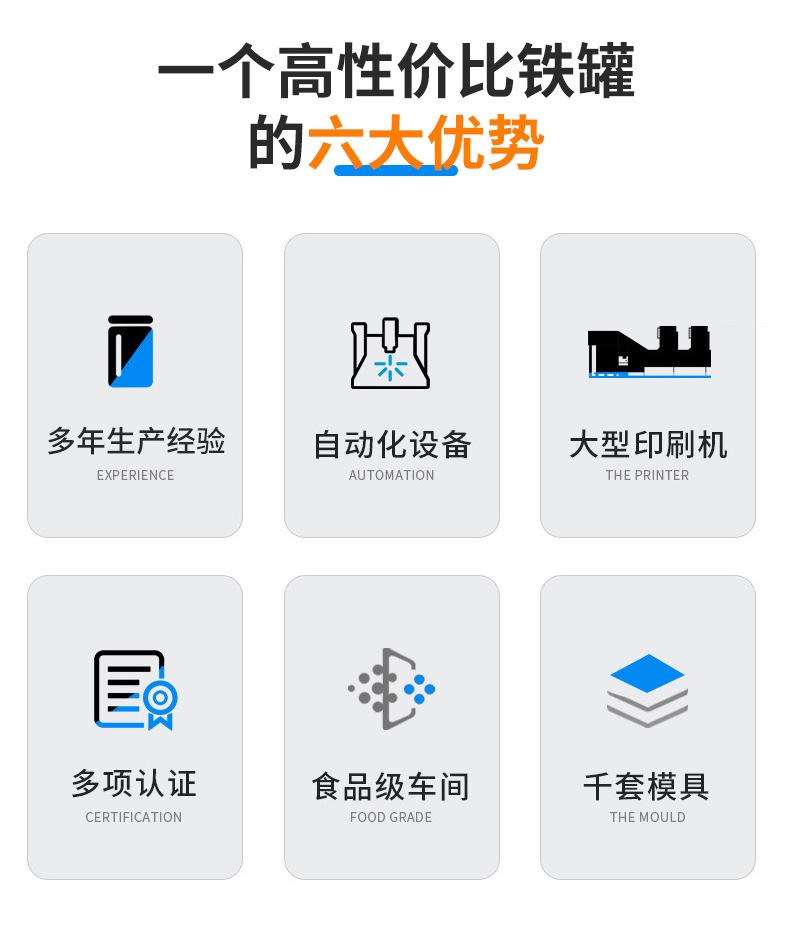 一个高性价比铁罐
的六大优势

多年生产经验
EXPERIENCE

自动化设备
AUTOMATION

大型印刷机
THE PRINTER

多项认证
CERTIFICATION

食品级车间
FOOD GRADE

千套模具
THE MOULD