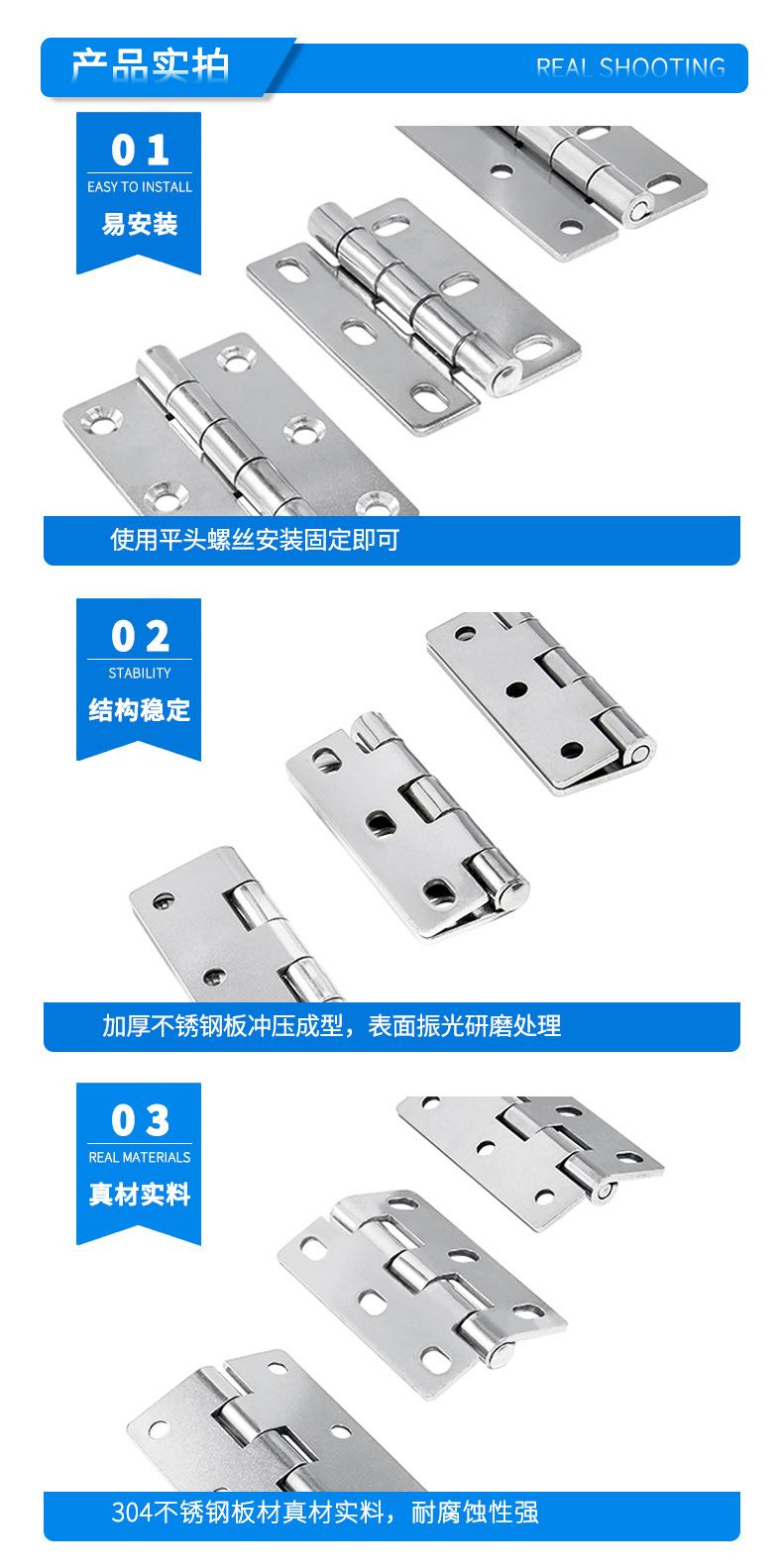 产品实拍

REAL SHOOTING

01
EASY TO INSTALL
易安装

使用平头螺丝安装固定即可

02
STABILITY
结构稳定

加厚不锈钢板冲压成型，表面振光研磨处理

03
REAL MATERIALS
真材实料

304不锈钢板材真材实料，耐腐蚀性强