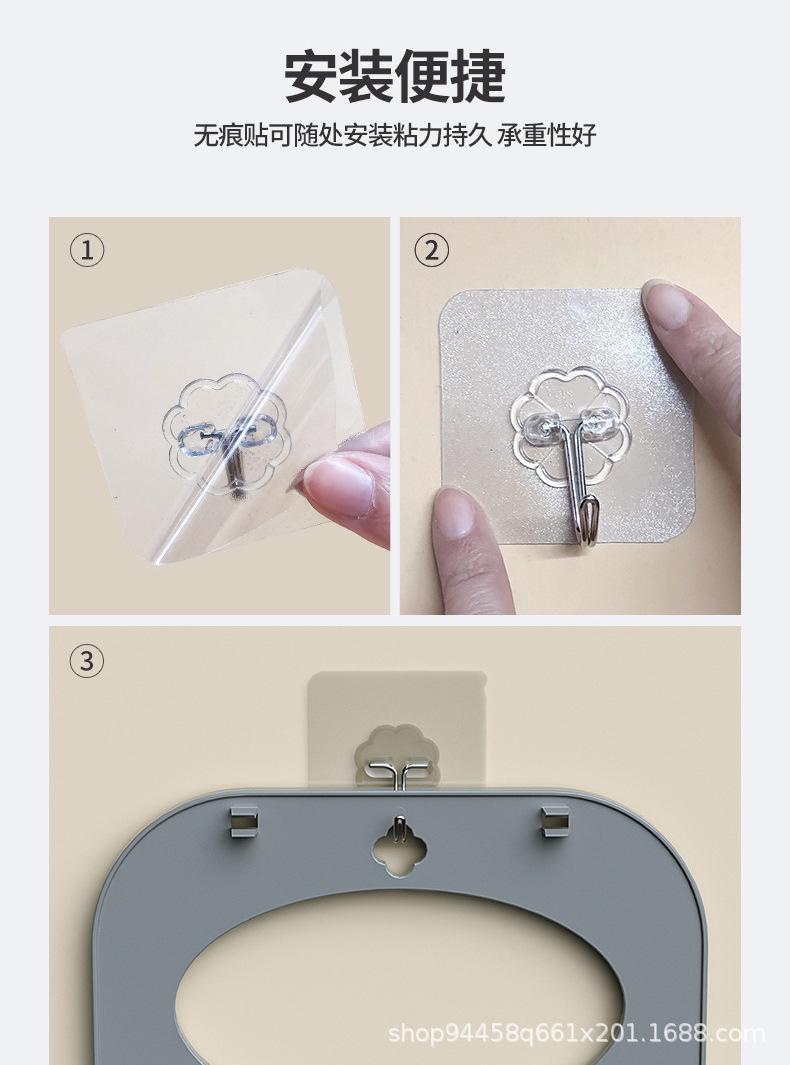 安装便捷

无痕贴可随处安装粘力持久 承重性好

①

②

③

shop94458q661x201.1688.com