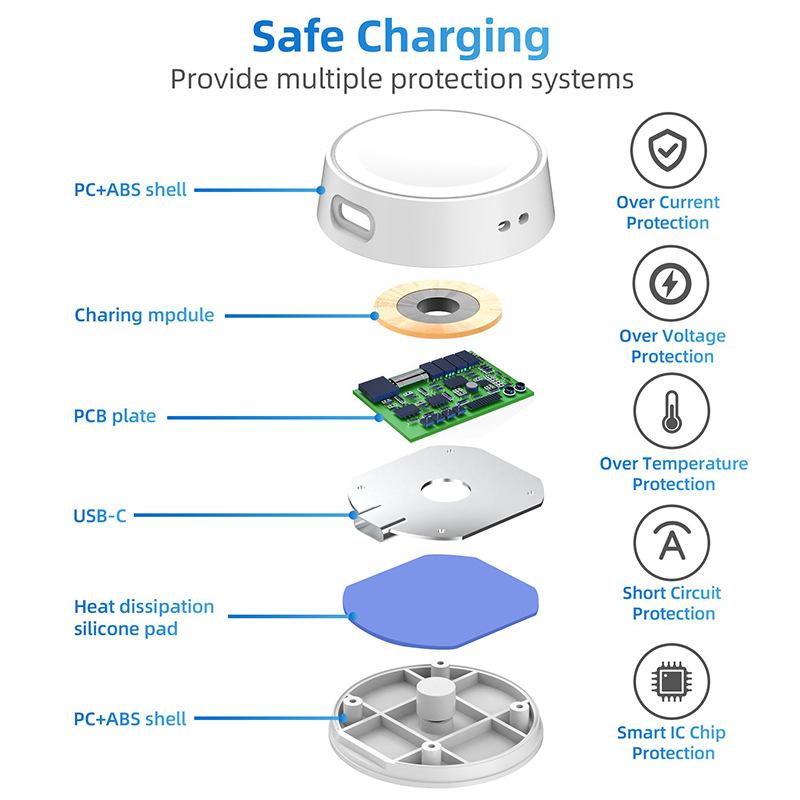 Safe Charging
Provide multiple protection systems

PC+ABS shell

Charing mpdule

PCB plate

USB-C

Heat dissipation silicone pad

PC+ABS shell

Over Current Protection

Over Voltage Protection

Over Temperature Protection

Short Circuit Protection

Smart IC Chip Protection