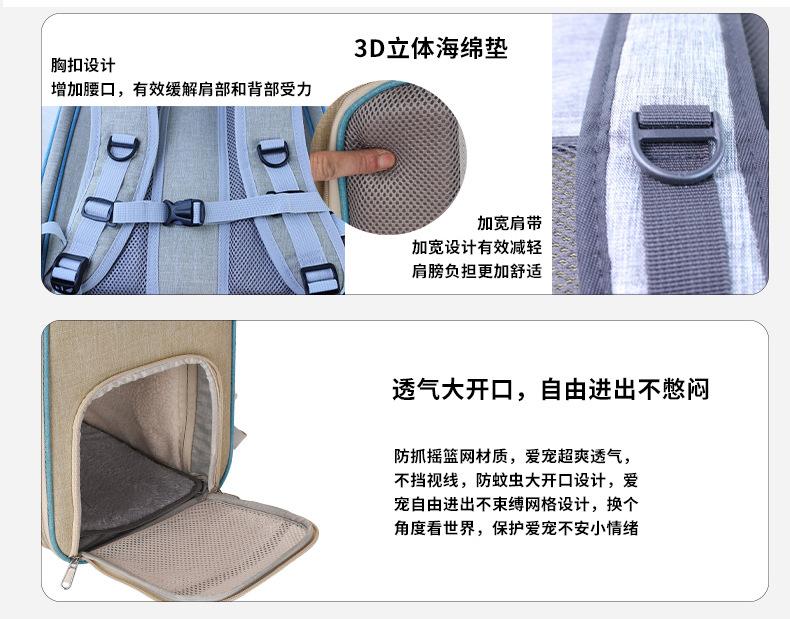 胸扣设计
增加腰口，有效缓解肩部和背部受力

3D立体海绵垫

加宽肩带
加宽设计有效减轻
肩膀负担更加舒适

透气大开口，自由进出不憋闷

防抓摇篮网材质，爱宠超爽透气，不挡视线，防蚊虫大开口设计，爱宠自由进出不束缚网格设计，换个角度看世界，保护爱宠不安小情绪