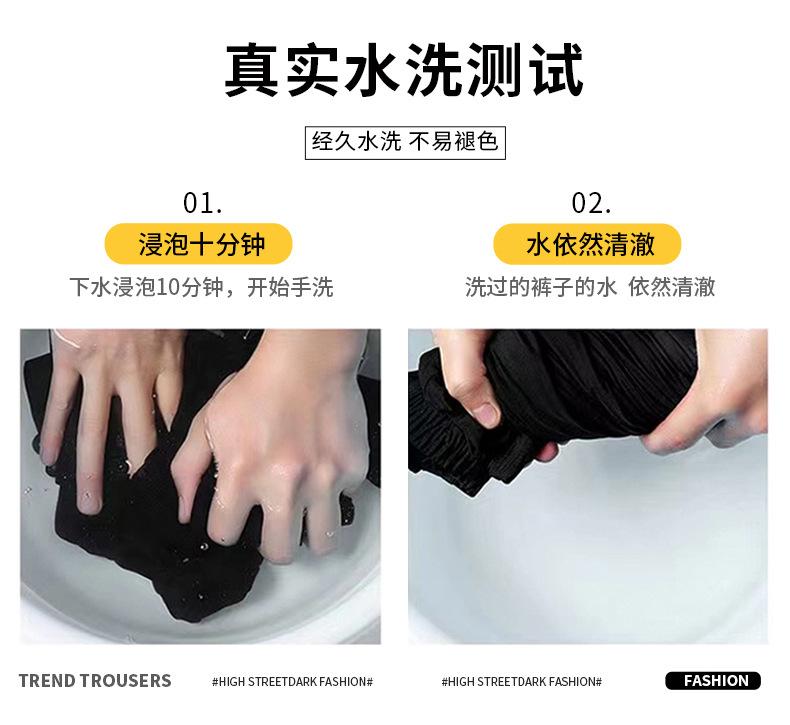 真实水洗测试

经久水洗 不易褪色

01.

浸泡十分钟

下水浸泡10分钟，开始手洗

02.

水依然清澈

洗过的裤子的水 依然清澈

TREND TROUSERS

#HIGH STREETDARK FASHION#

#HIGH STREETDARK FASHION#

FASHION